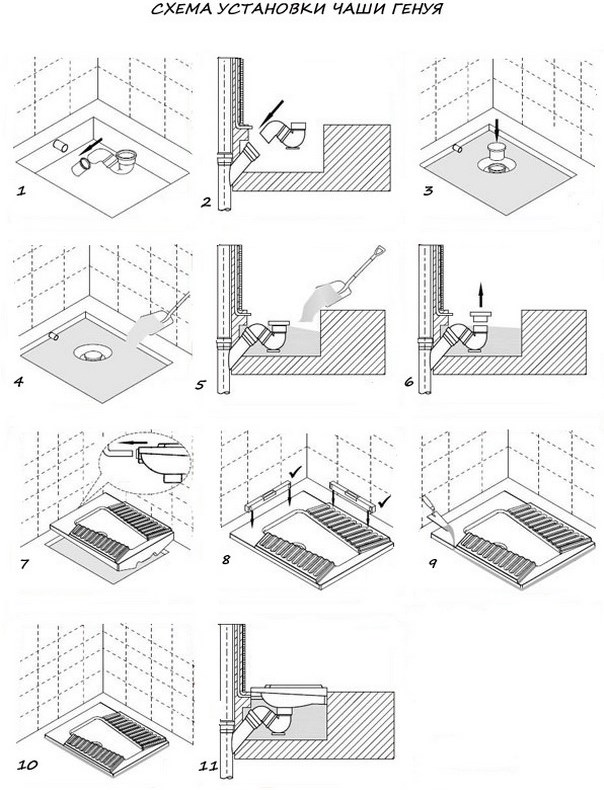 СХЕМА УСТАНОВКИ ЧАШИ ГЕНУЯ

1

2

3

4

5

6

7

8

9

10

11