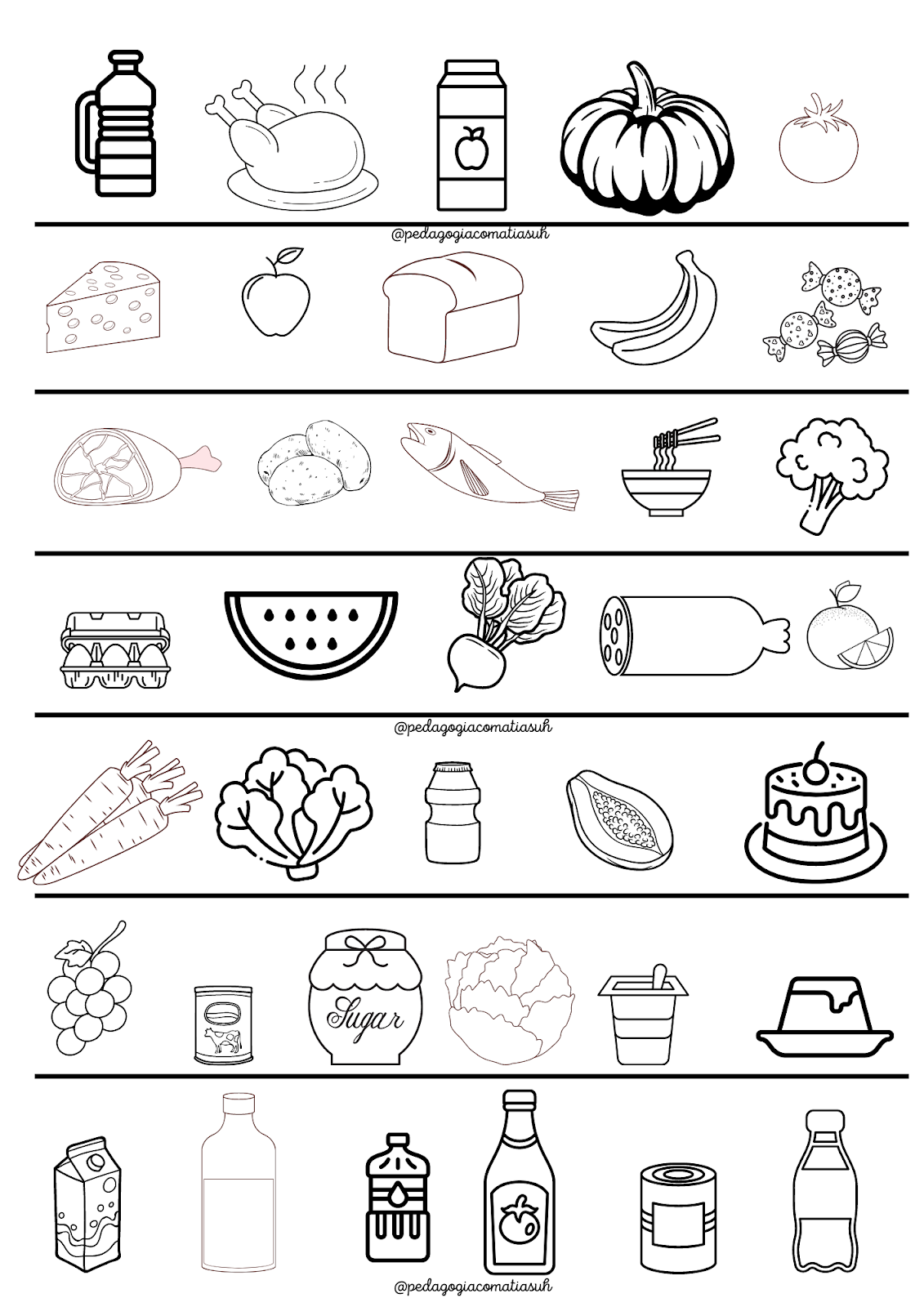 @pedagogiacomatiasuh

@pedagogiacomatiasuh

Sugar

@pedagogiacomatiasuh