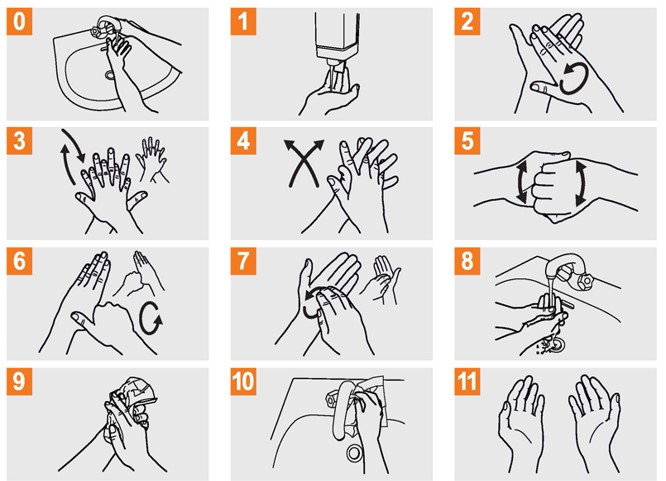 0

1

2

3

4

5

6

7

8

9

10

11