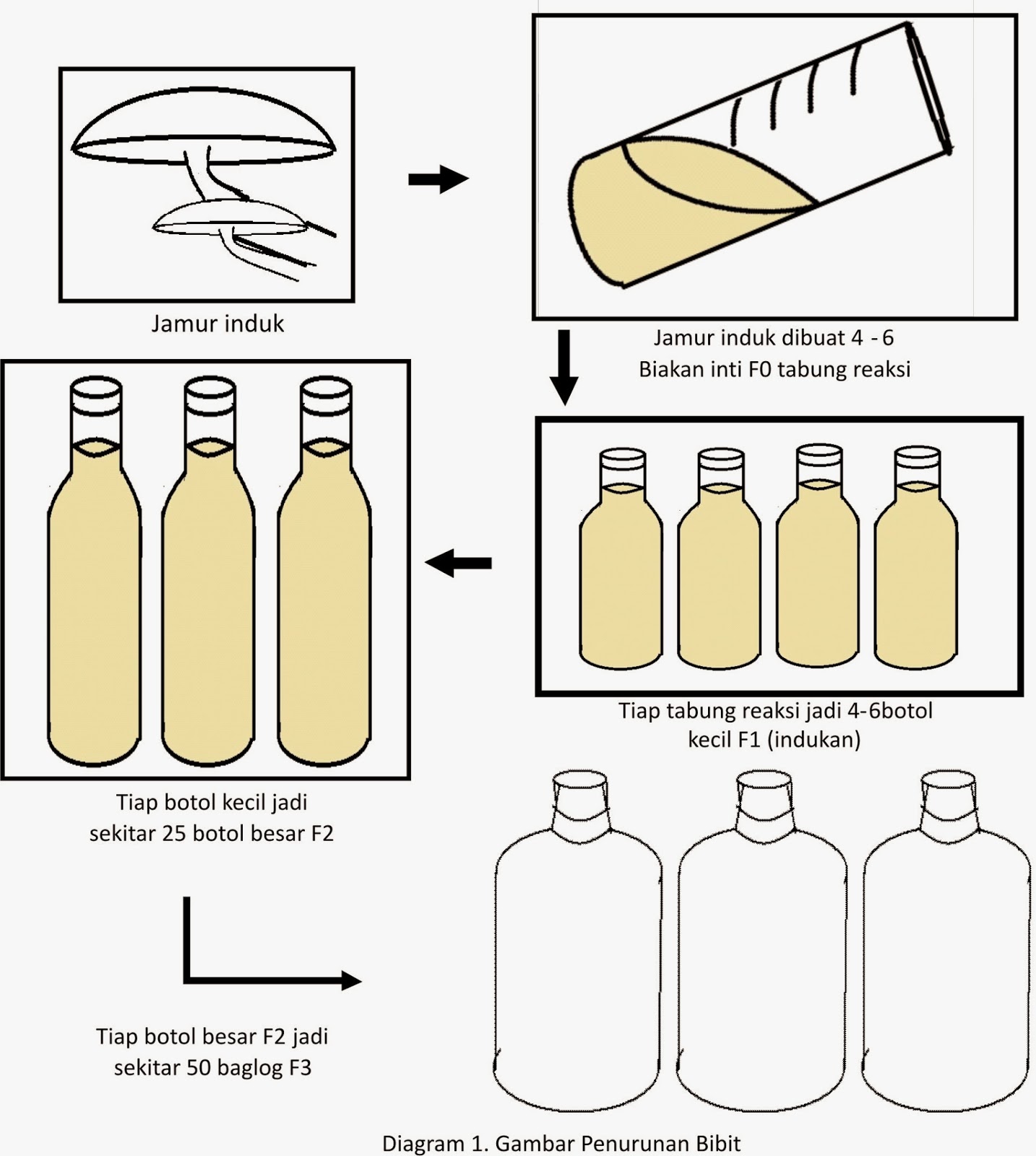 Jamur induk

Jamur induk dibuat 4 - 6
Biakan inti F0 tabung reaksi

Tiap tabung reaksi jadi 4-6botol
kecil F1 (indukan)

Tiap botol kecil jadi
sekitar 25 botol besar F2

Tiap botol besar F2 jadi
sekitar 50 baglog F3

Diagram 1. Gambar Penurunan Bibit