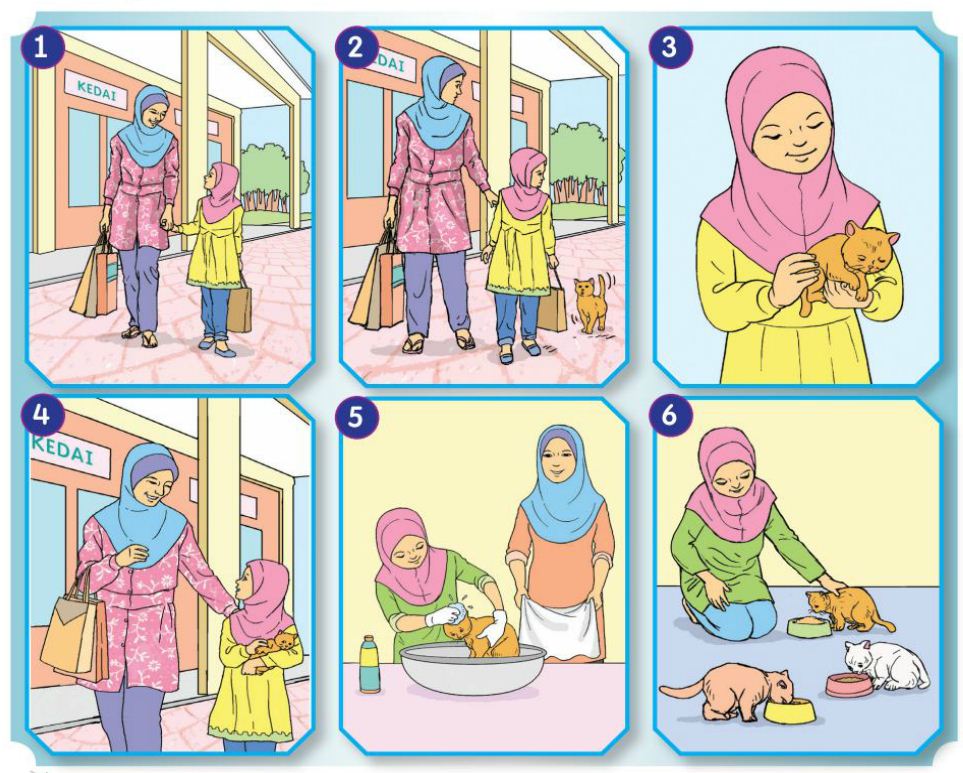 1

KEDAI

2

KEDAI

3

4

KEDAI

5

6