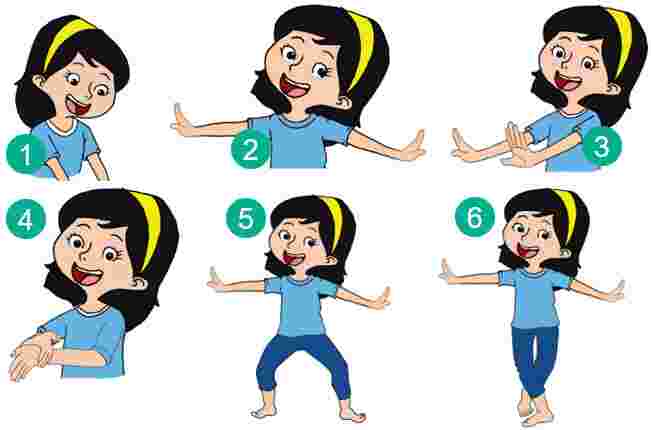 1
2
3
4
5
6