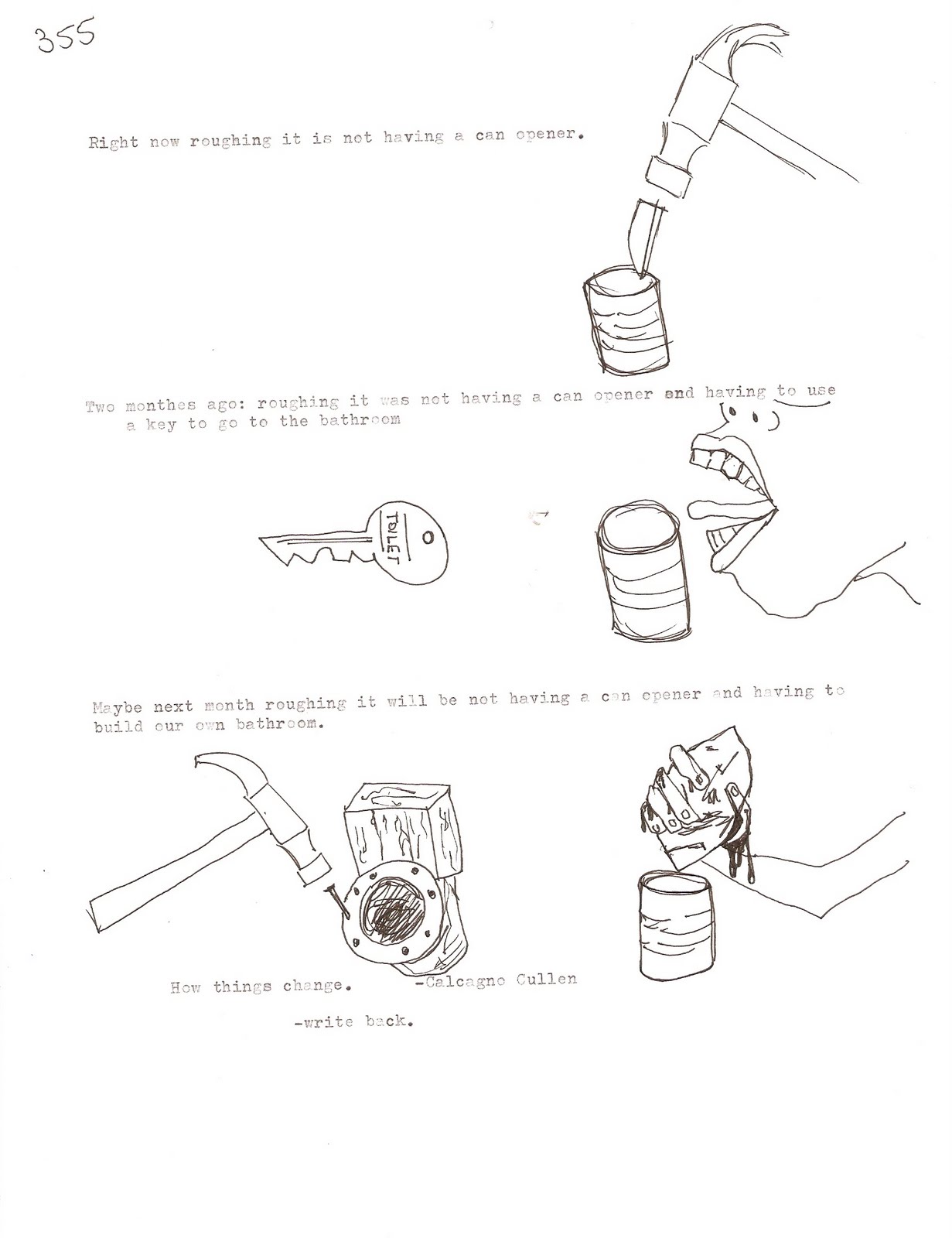 355

Right now roughing it is not having a can opener.

Two monthes ago: roughing it was not having a can opener and having to use a key to go to the bathroom

TOILET

Maybe next month roughing it will be not having a can opener and having to build our own bathroom.

How things change. -Calcagno Cullen

-write back.