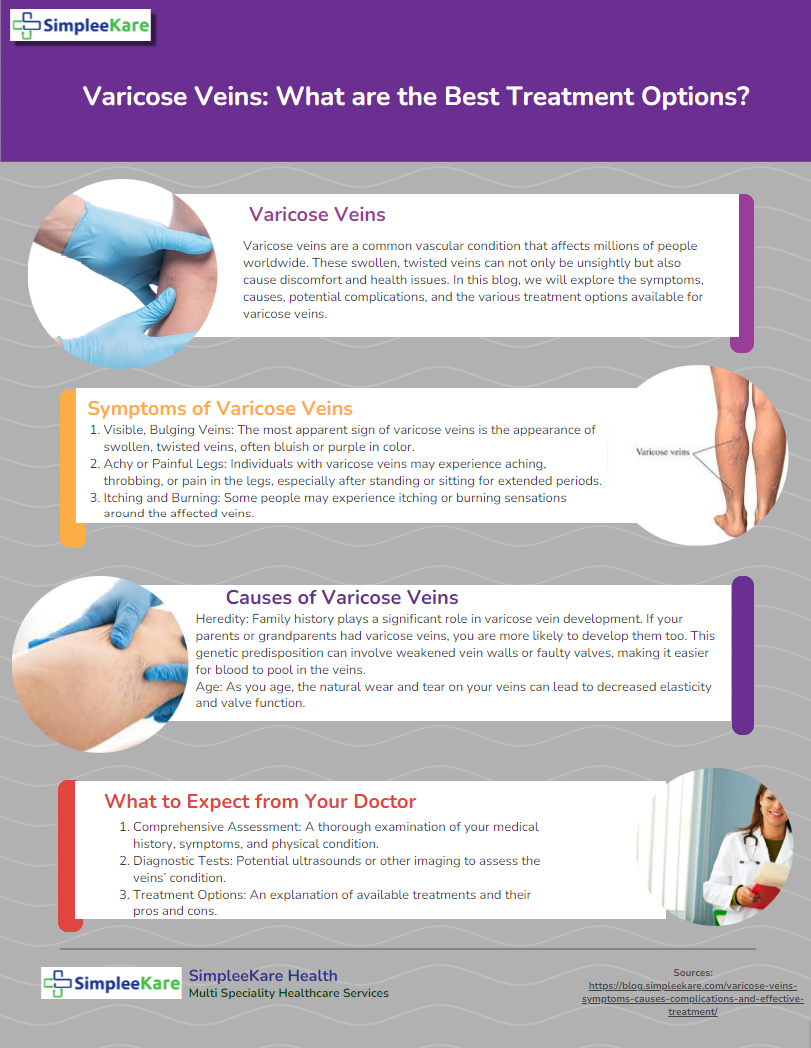 SimpleeKare

Varicose Veins: What are the Best Treatment Options?

Varicose Veins

Varicose veins are a common vascular condition that affects millions of people worldwide. These swollen, twisted veins can not only be unsightly but also cause discomfort and health issues. In this blog, we will explore the symptoms, causes, potential complications, and the various treatment options available for varicose veins.

Symptoms of Varicose Veins

1. Visible, Bulging Veins: The most apparent sign of varicose veins is the appearance of swollen, twisted veins, often bluish or purple in color.
2. Achy or Painful Legs: Individuals with varicose veins may experience aching, throbbing, or pain in the legs, especially after standing or sitting for extended periods.
3. Itching and Burning: Some people may experience itching or burning sensations around the affected veins.

Varicose veins

Causes of Varicose Veins

Heredity: Family history plays a significant role in varicose vein development. If your parents or grandparents had varicose veins, you are more likely to develop them too. This genetic predisposition can involve weakened vein walls or faulty valves, making it easier for blood to pool in the veins.
Age: As you age, the natural wear and tear on your veins can lead to decreased elasticity and valve function.

What to Expect from Your Doctor

1. Comprehensive Assessment: A thorough examination of your medical history, symptoms, and physical condition.
2. Diagnostic Tests: Potential ultrasounds or other imaging to assess the veins' condition.
3. Treatment Options: An explanation of available treatments and their pros and cons.

SimpleeKare

SimpleeKare Health
Multi Speciality Healthcare Services

Sources:
https://blog.simpleekare.com/varicose-veins-symptoms-causes-complications-and-effective-treatment/