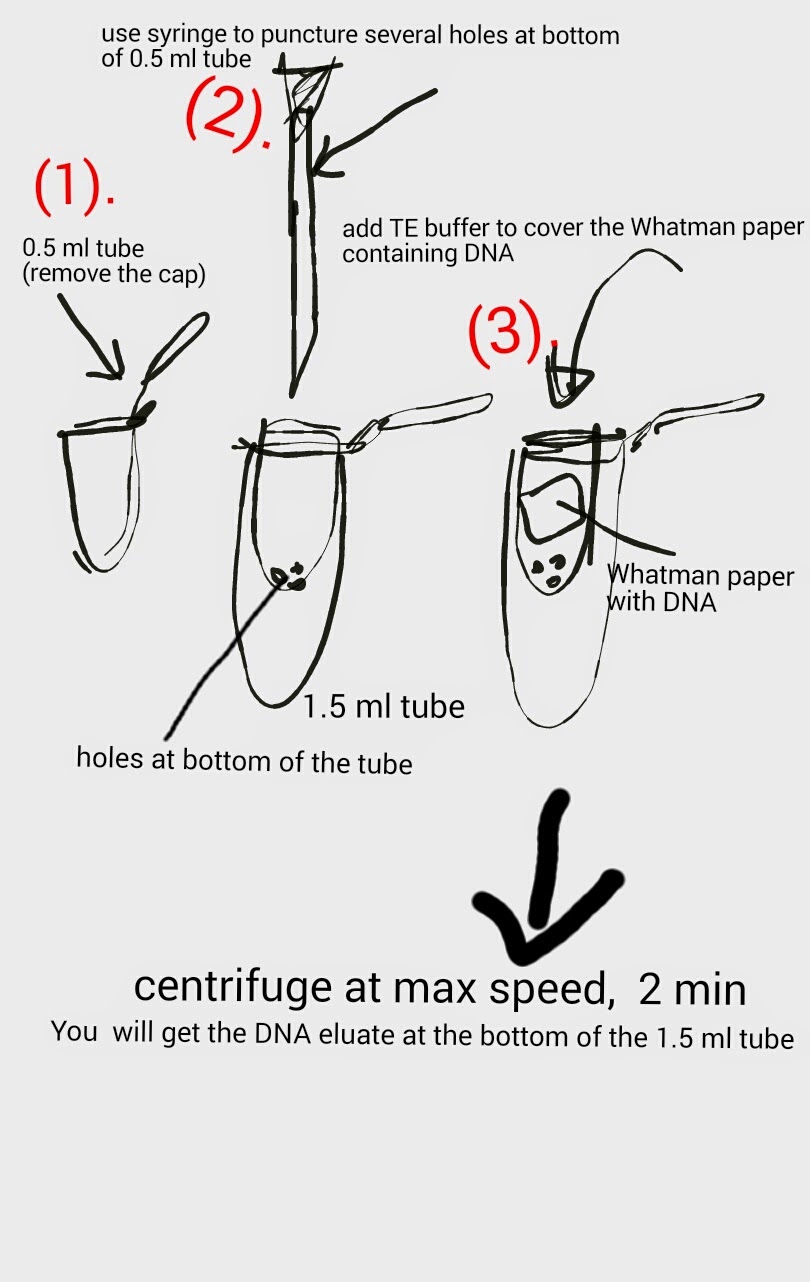 use syringe to puncture several holes at bottom of 0.5 ml tube

(2).

(1).

0.5 ml tube
(remove the cap)

add TE buffer to cover the Whatman paper containing DNA

(3).

Whatman paper with DNA

1.5 ml tube

holes at bottom of the tube

centrifuge at max speed, 2 min

You will get the DNA eluate at the bottom of the 1.5 ml tube