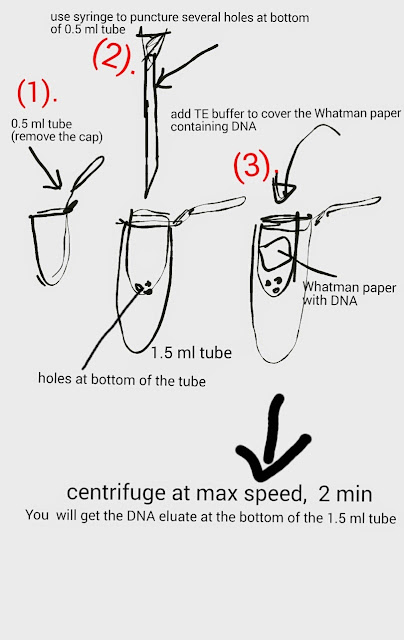 use syringe to puncture several holes at bottom of 0.5 ml tube

(2).

(1).

0.5 ml tube (remove the cap)

add TE buffer to cover the Whatman paper containing DNA

(3).

Whatman paper with DNA

1.5 ml tube

holes at bottom of the tube

centrifuge at max speed, 2 min

You will get the DNA eluate at the bottom of the 1.5 ml tube