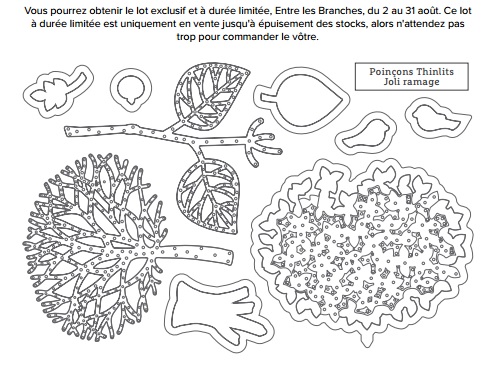 Vous pourrez obtenir le lot exclusif et à durée limitée, Entre les Branches, du 2 au 31 août. Ce lot à durée limitée est uniquement en vente jusqu'à épuisement des stocks, alors n'attendez pas trop pour commander le vôtre.

Poinçons Thinlits
Joli ramage