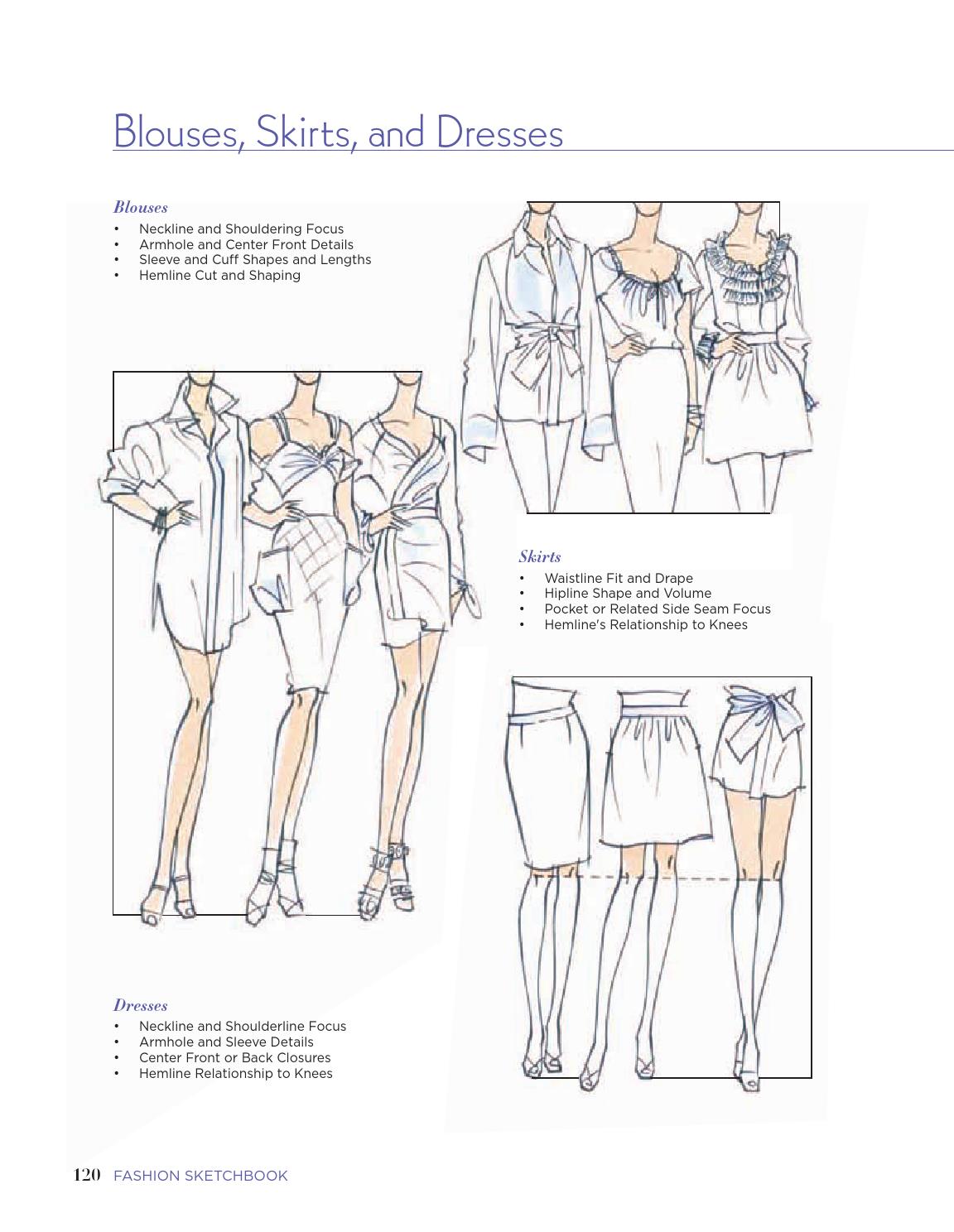 Blouses, Skirts, and Dresses

Blouses
• Neckline and Shouldering Focus
• Armhole and Center Front Details
• Sleeve and Cuff Shapes and Lengths
• Hemline Cut and Shaping

Skirts
• Waistline Fit and Drape
• Hipline Shape and Volume
• Pocket or Related Side Seam Focus
• Hemline's Relationship to Knees

Dresses
• Neckline and Shoulderline Focus
• Armhole and Sleeve Details
• Center Front or Back Closures
• Hemline Relationship to Knees

120 FASHION SKETCHBOOK