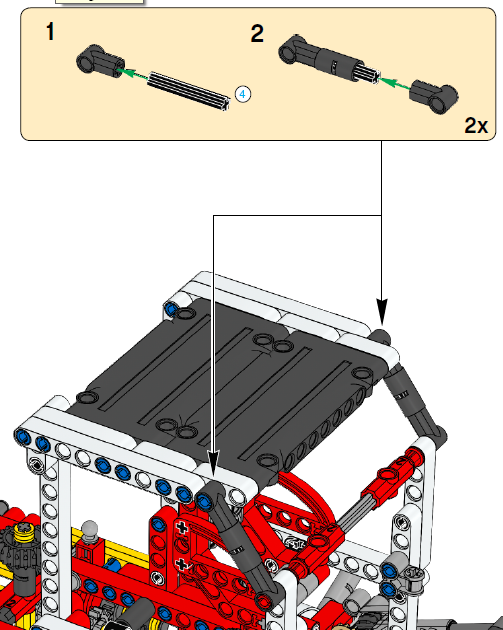 1

4

2

2x