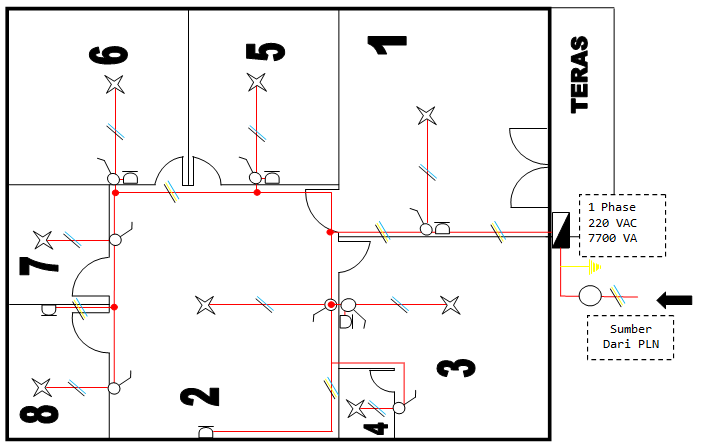 6
5
1
TERAS
1 Phase
220 VAC
7700 VA
7
Sumber
Dari PLN
3
2
8
4