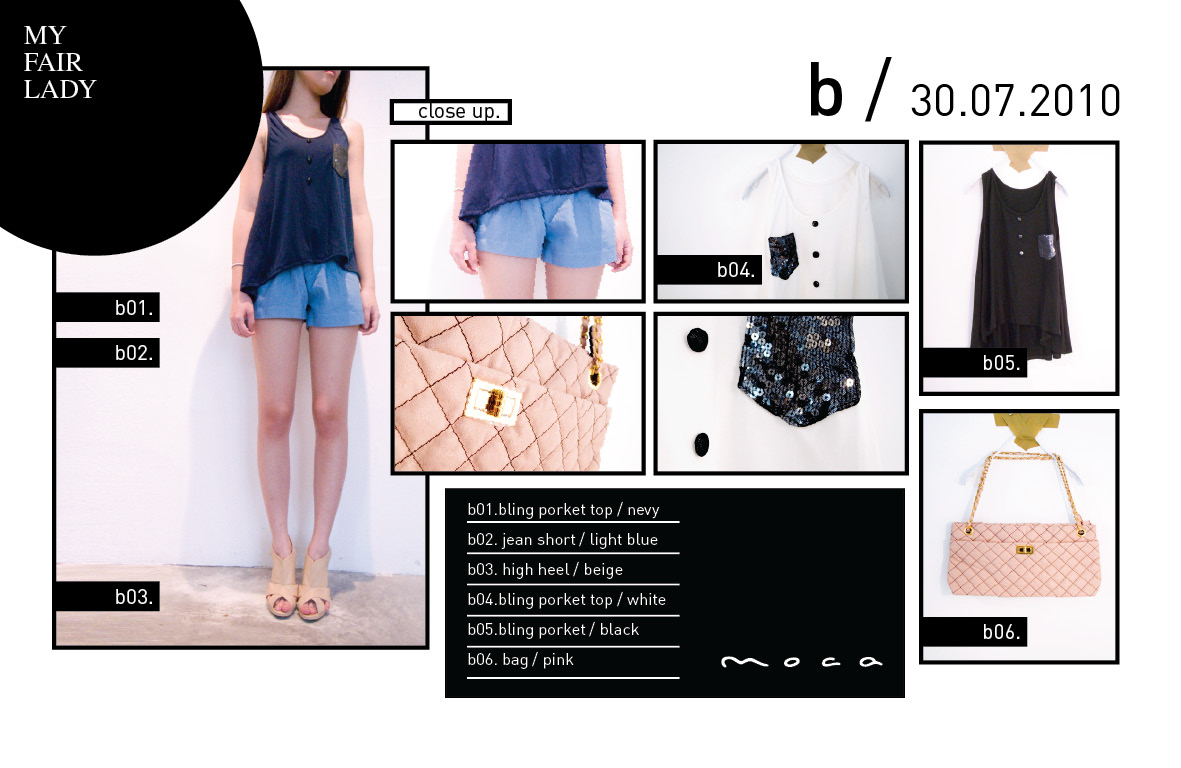 MY FAIR LADY

b / 30.07.2010

close up.

b01.

b02.

b03.

b04.

b05.

b06.

b01.bling porket top / nevy
b02. jean short / light blue
b03. high heel / beige
b04.bling porket top / white
b05.bling porket / black
b06. bag / pink

moca