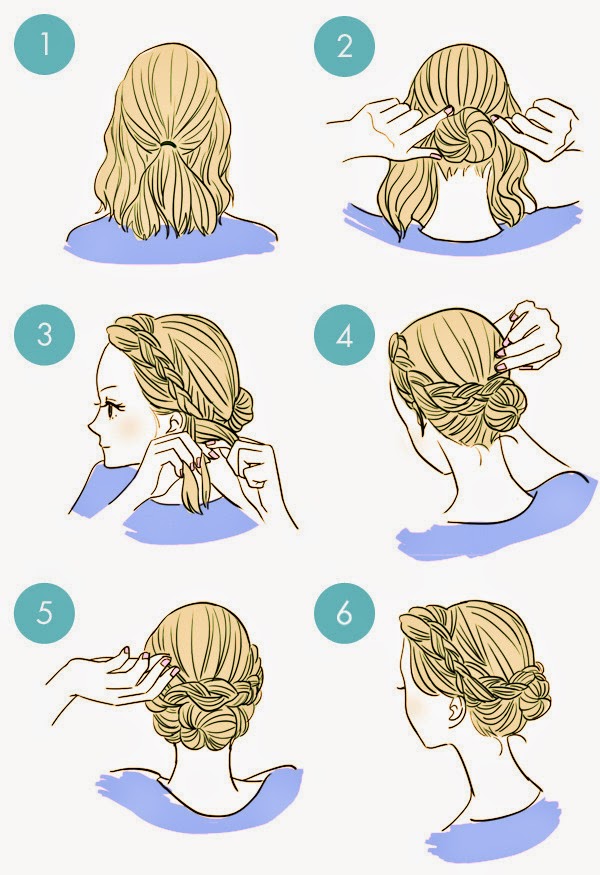 1

2

3

4

5

6