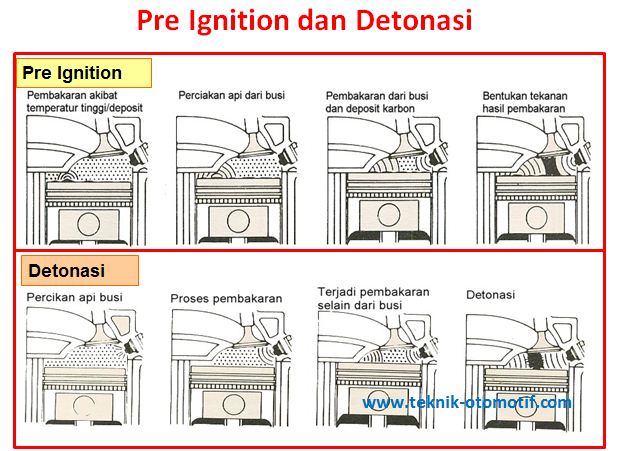 Pre Ignition dan Detonasi

Pre Ignition

Pembakaran akibat temperatur tinggi/deposit

Perciakan api dari busi

Pembakaran dari busi dan deposit karbon

Bentukan tekanan hasil pembakaran

Detonasi

Percikan api busi

Proses pembakaran

Terjadi pembakaran selain dari busi

Detonasi

www.teknik-otomotif.com