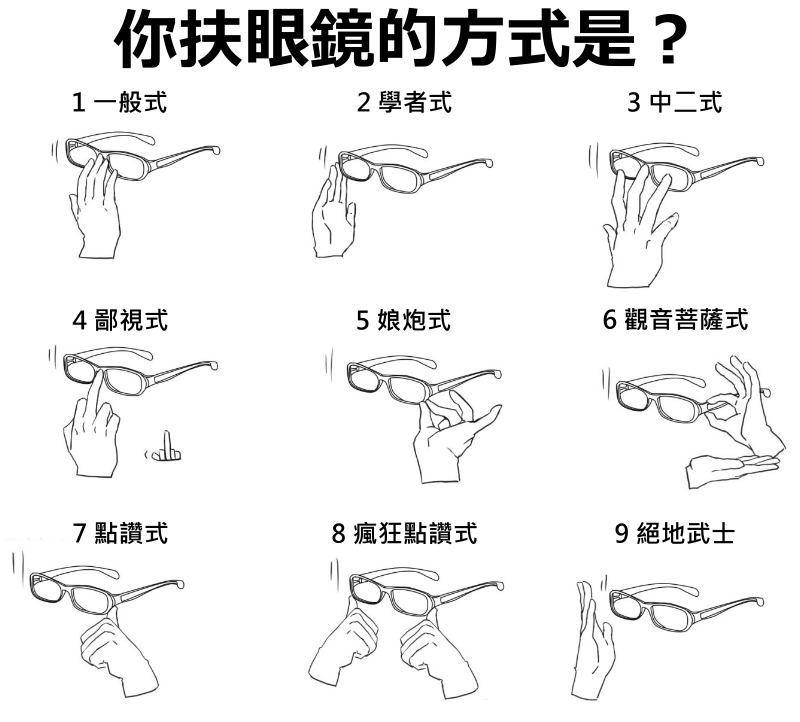 你扶眼鏡的方式是？

1 一般式

2 學者式

3 中二式

4 鄙視式

5 娘炮式

6 觀音菩薩式

7 點讚式

8 瘋狂點讚式

9 絕地武士