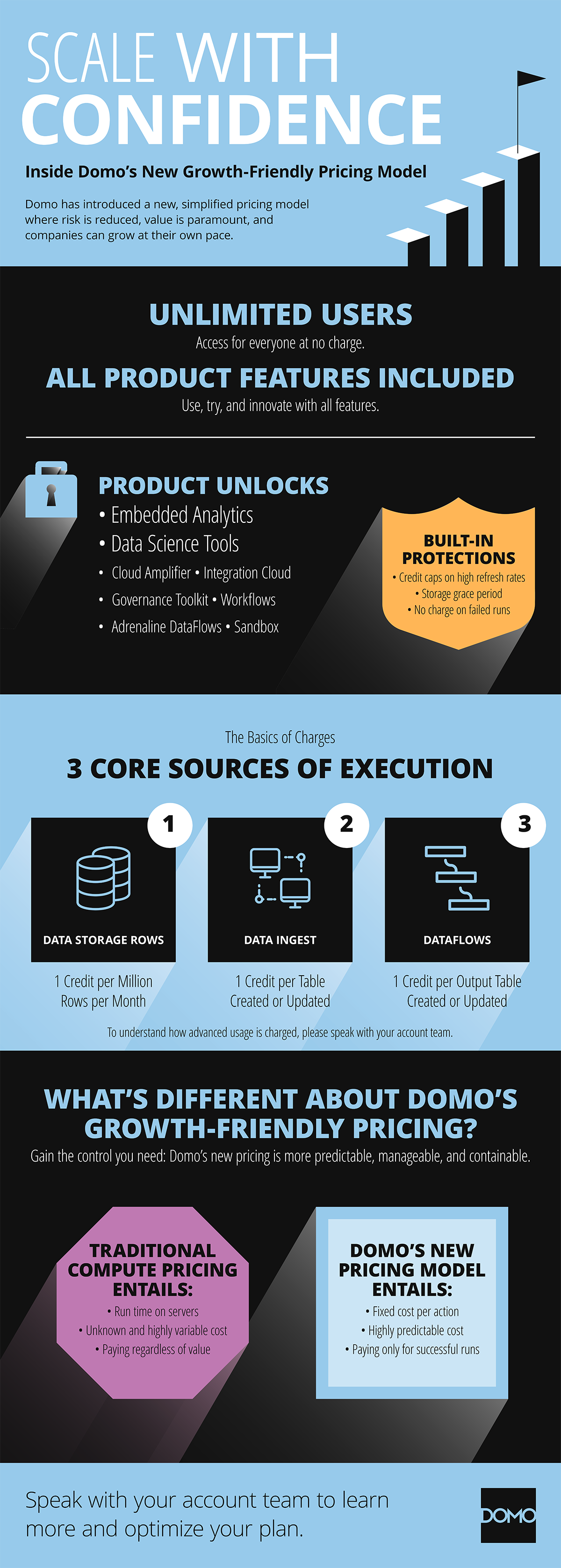 SCALE WITH CONFIDENCE

Inside Domo's New Growth-Friendly Pricing Model

Domo has introduced a new, simplified pricing model where risk is reduced, value is paramount, and companies can grow at their own pace.

UNLIMITED USERS

Access for everyone at no charge.

ALL PRODUCT FEATURES INCLUDED

Use, try, and innovate with all features.

PRODUCT UNLOCKS

• Embedded Analytics
• Data Science Tools
• Cloud Amplifier • Integration Cloud
• Governance Toolkit • Workflows
• Adrenaline DataFlows • Sandbox

BUILT-IN PROTECTIONS
• Credit caps on high refresh rates
• Storage grace period
• No charge on failed runs

The Basics of Charges

3 CORE SOURCES OF EXECUTION

1
DATA STORAGE ROWS
1 Credit per Million Rows per Month

2
DATA INGEST
1 Credit per Table Created or Updated

3
DATAFLOWS
1 Credit per Output Table Created or Updated

To understand how advanced usage is charged, please speak with your account team.

WHAT'S DIFFERENT ABOUT DOMO'S GROWTH-FRIENDLY PRICING?

Gain the control you need: Domo's new pricing is more predictable, manageable, and containable.

TRADITIONAL COMPUTE PRICING ENTAILS:
• Run time on servers
• Unknown and highly variable cost
• Paying regardless of value

DOMO'S NEW PRICING MODEL ENTAILS:
• Fixed cost per action
• Highly predictable cost
• Paying only for successful runs

Speak with your account team to learn more and optimize your plan.

DOMO