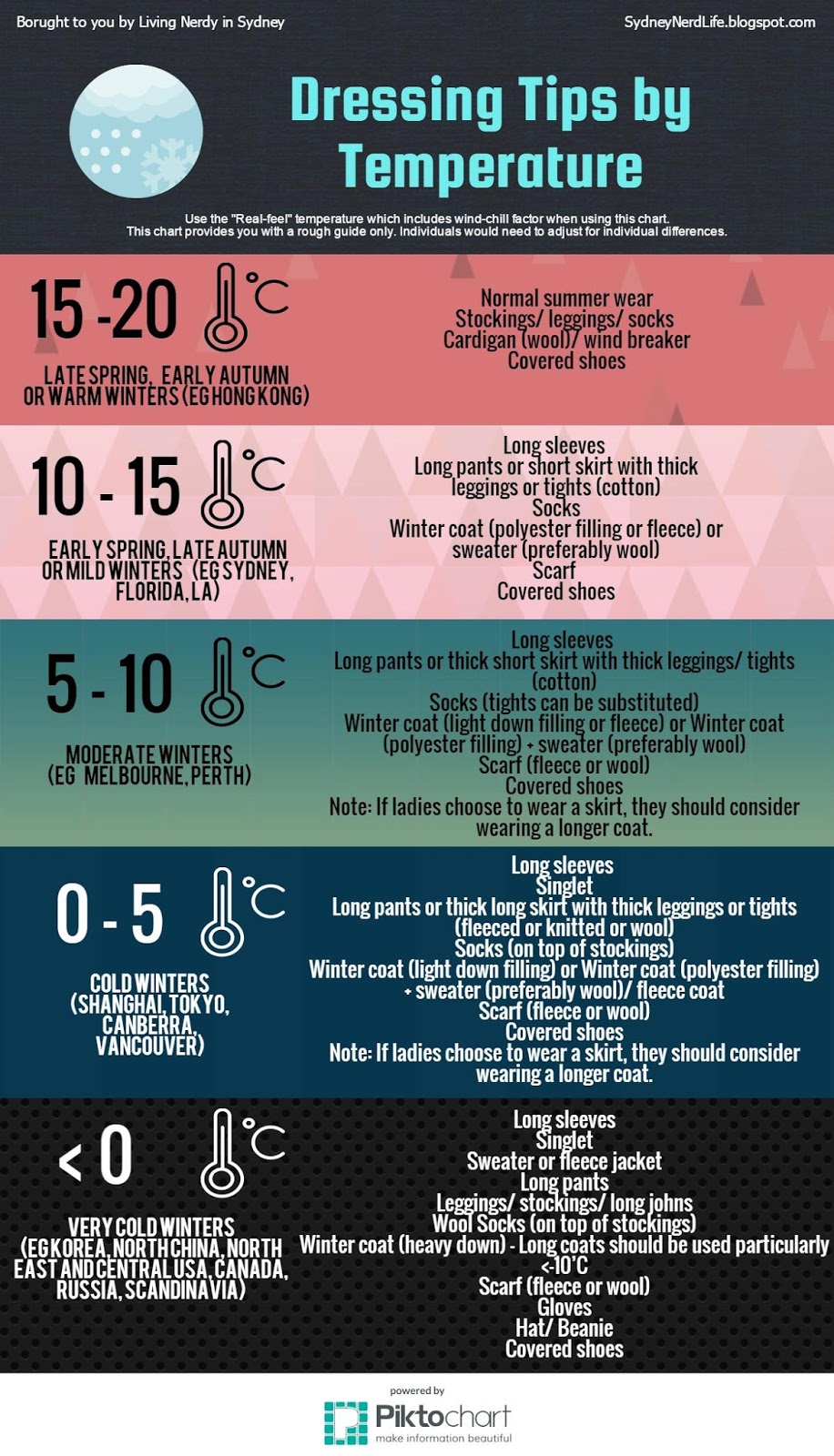 Borught to you by Living Nerdy in Sydney

SydneyNerdLife.blogspot.com

Dressing Tips by Temperature

Use the "Real-feel" temperature which includes wind-chill factor when using this chart. This chart provides you with a rough guide only. Individuals would need to adjust for individual differences.

15 -20 °C

LATE SPRING, EARLY AUTUMN OR WARM WINTERS (EG HONG KONG)

Normal summer wear
Stockings/ leggings/ socks
Cardigan (wool)/ wind breaker
Covered shoes

10 - 15 °C

EARLY SPRING, LATE AUTUMN OR MILD WINTERS (EG SYDNEY, FLORIDA, LA)

Long sleeves
Long pants or short skirt with thick leggings or tights (cotton)
Socks
Winter coat (polyester filling or fleece) or sweater (preferably wool)
Scarf
Covered shoes

5 - 10 °C

MODERATE WINTERS (EG MELBOURNE, PERTH)

Long sleeves
Long pants or thick short skirt with thick leggings/ tights (cotton)
Socks (tights can be substituted)
Winter coat (light down filling or fleece) or Winter coat (polyester filling) + sweater (preferably wool)
Scarf (fleece or wool)
Covered shoes
Note: If ladies choose to wear a skirt, they should consider wearing a longer coat.

0 - 5 °C

COLD WINTERS (SHANGHAI, TOKYO, CANBERRA, VANCOUVER)

Long sleeves
Singlet
Long pants or thick long skirt with thick leggings or tights (fleeced or knitted or wool)
Socks (on top of stockings)
Winter coat (light down filling) or Winter coat (polyester filling) + sweater (preferably wool)/ fleece coat
Scarf (fleece or wool)
Covered shoes
Note: If ladies choose to wear a skirt, they should consider wearing a longer coat.

< 0 °C

VERY COLD WINTERS (EG KOREA, NORTH CHINA, NORTH EAST AND CENTRAL USA, CANADA, RUSSIA, SCANDINAVIA)

Long sleeves
Singlet
Sweater or fleece jacket
Long pants
Leggings/ stockings/ long johns
Wool Socks (on top of stockings)
Winter coat (heavy down) - Long coats should be used particularly <-10°C
Scarf (fleece or wool)
Gloves
Hat/ Beanie
Covered shoes

powered by
Piktochart
make information beautiful