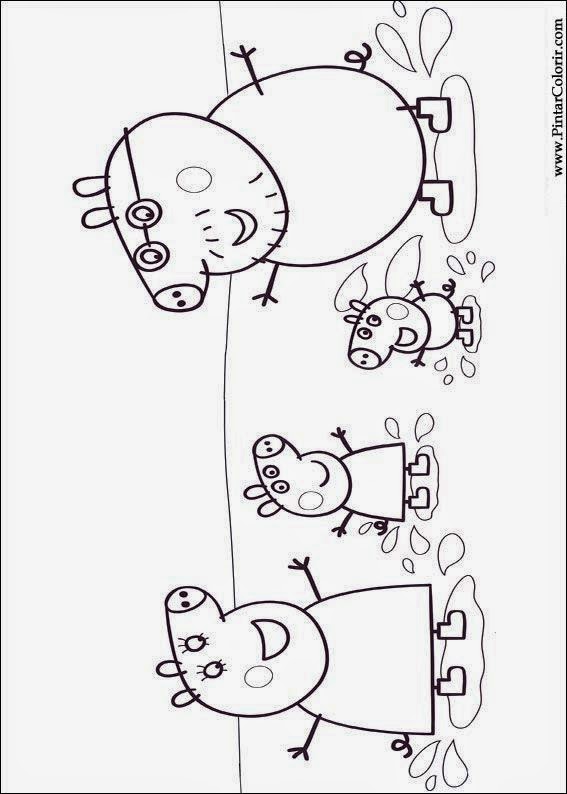 www.PintarColorir.com