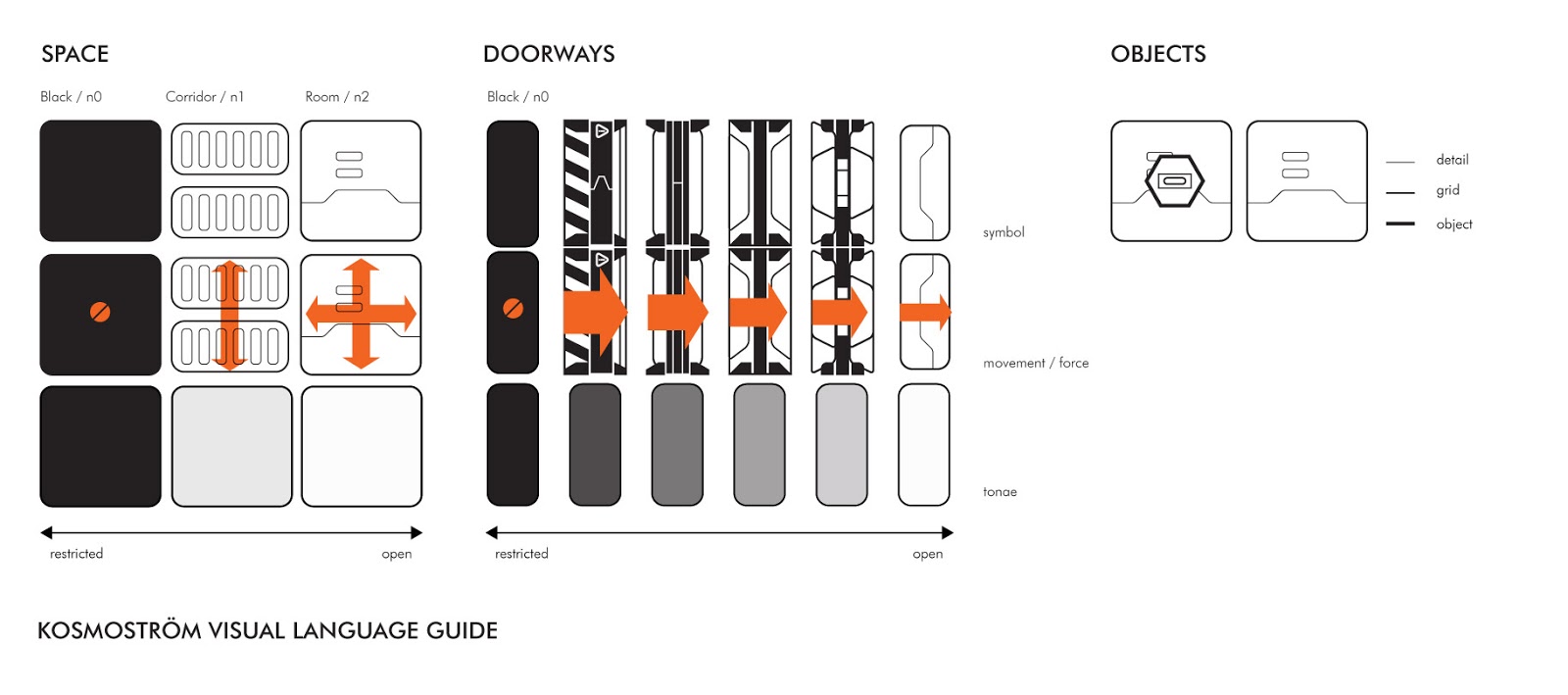 SPACE

Black / n0 Corridor / n1 Room / n2

restricted open

DOORWAYS

Black / n0

symbol

movement / force

tonae

restricted open

OBJECTS

detail
grid
object

KOSMOSTRÖM VISUAL LANGUAGE GUIDE