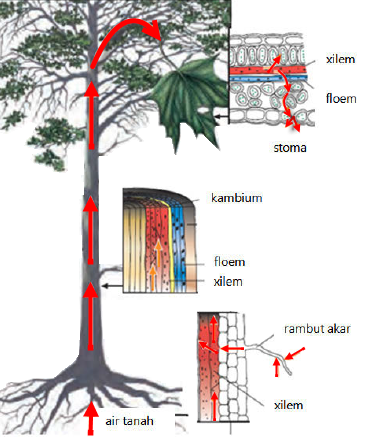 xilem

floem

stoma

kambium

floem

xilem

rambut akar

xilem

air tanah