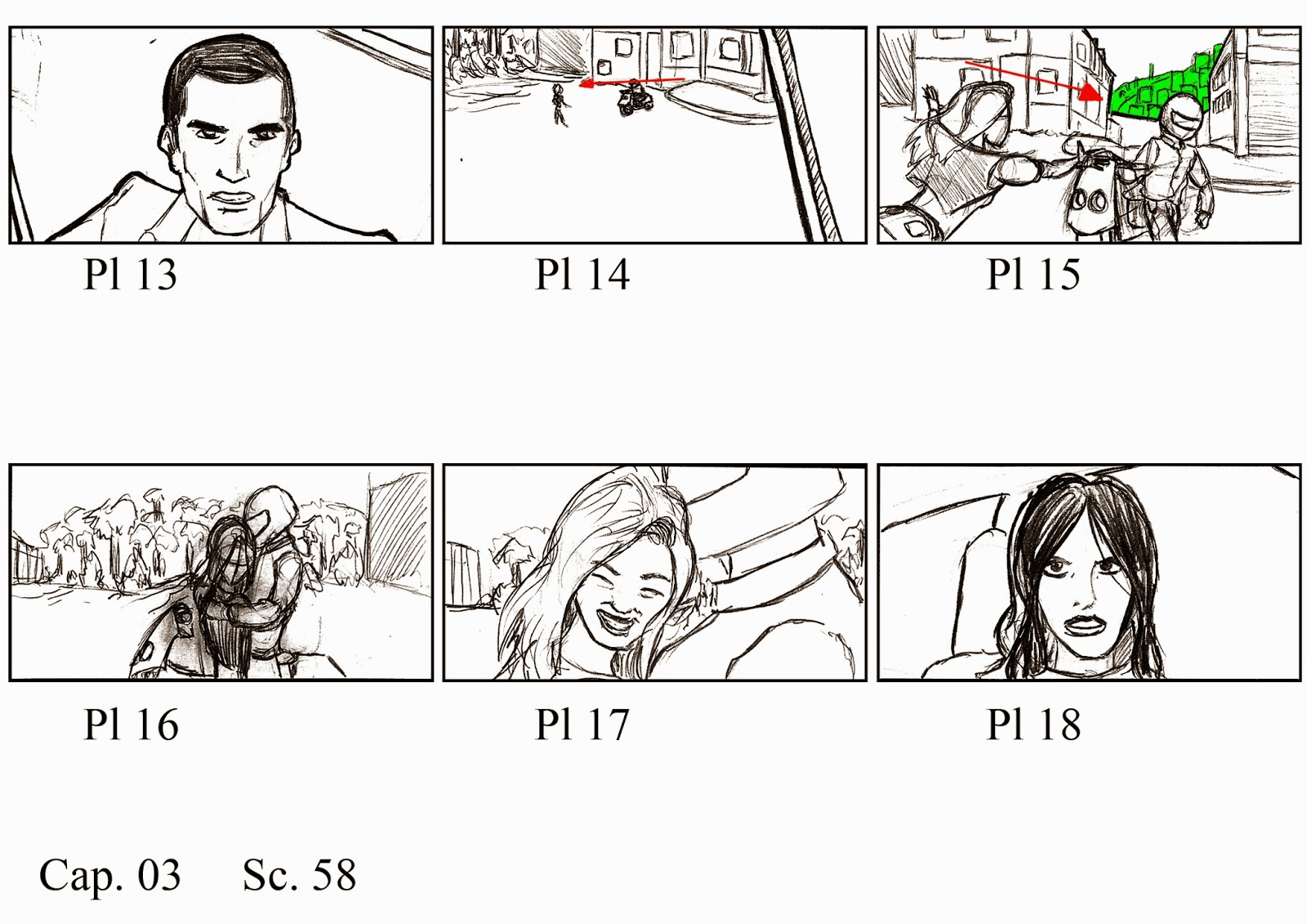 Pl 13

Pl 14

Pl 15

Pl 16

Pl 17

Pl 18

Cap. 03 Sc. 58