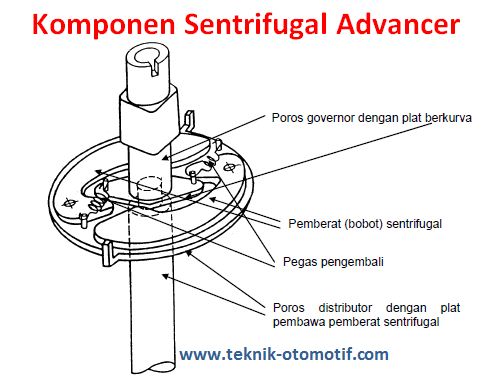 Komponen Sentrifugal Advancer

Poros governor dengan plat berkurva

Pemberat (bobot) sentrifugal

Pegas pengembali

Poros distributor dengan plat pembawa pemberat sentrifugal

www.teknik-otomotif.com