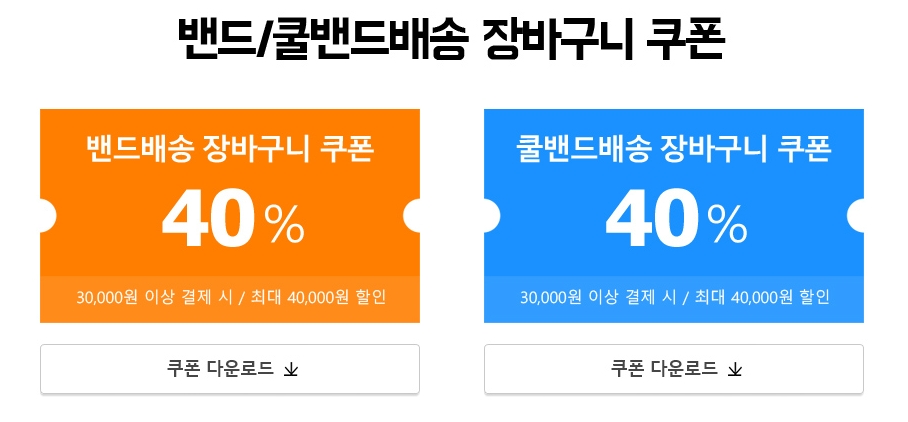 밴드/쿨밴드배송 장바구니 쿠폰

밴드배송 장바구니 쿠폰

40%

30,000원 이상 결제 시 / 최대 40,000원 할인

쿠폰 다운로드 ↓

쿨밴드배송 장바구니 쿠폰

40%

30,000원 이상 결제 시 / 최대 40,000원 할인

쿠폰 다운로드 ↓