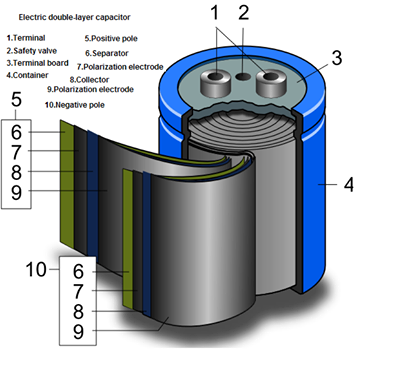 Electric double-layer capacitor

1.Terminal
2.Safety valve
3.Terminal board
4.Container
5.Positive pole
6.Separator
7.Polarization electrode
8.Collector
9.Polarization electrode
10.Negative pole

1 2 3 4

5
6
7
8
9

10
6
7
8
9