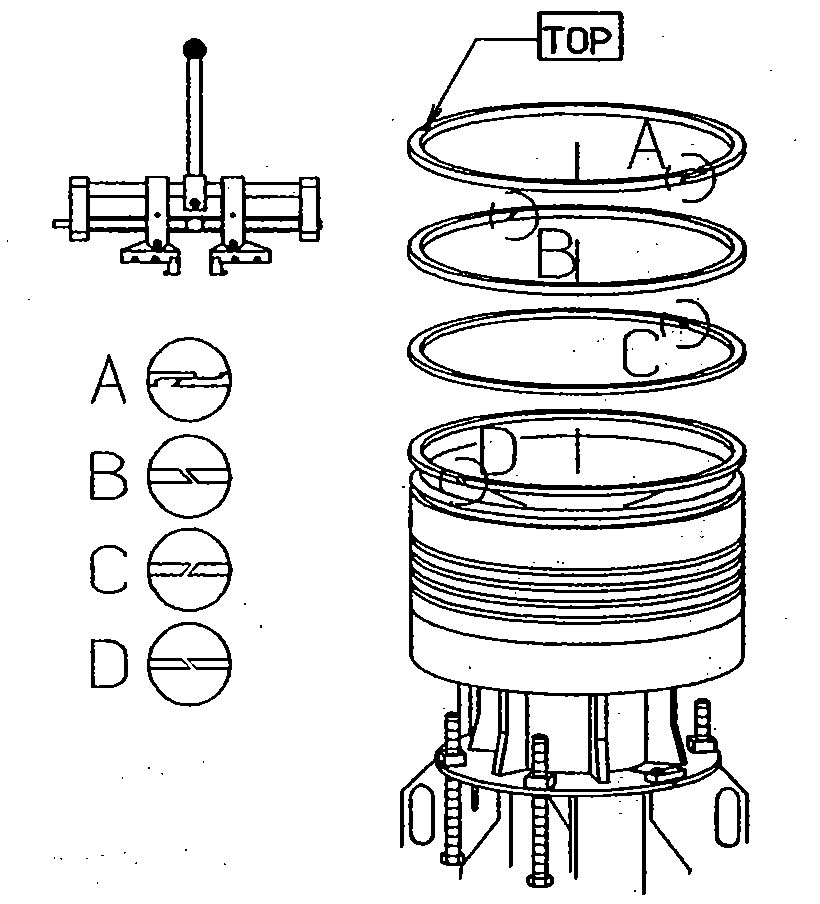 TOP
A
B
C
D
A
B
C
D