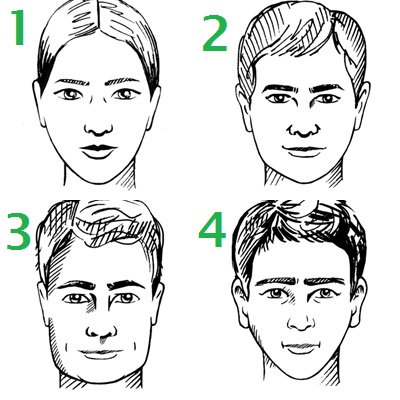 1

2

3

4