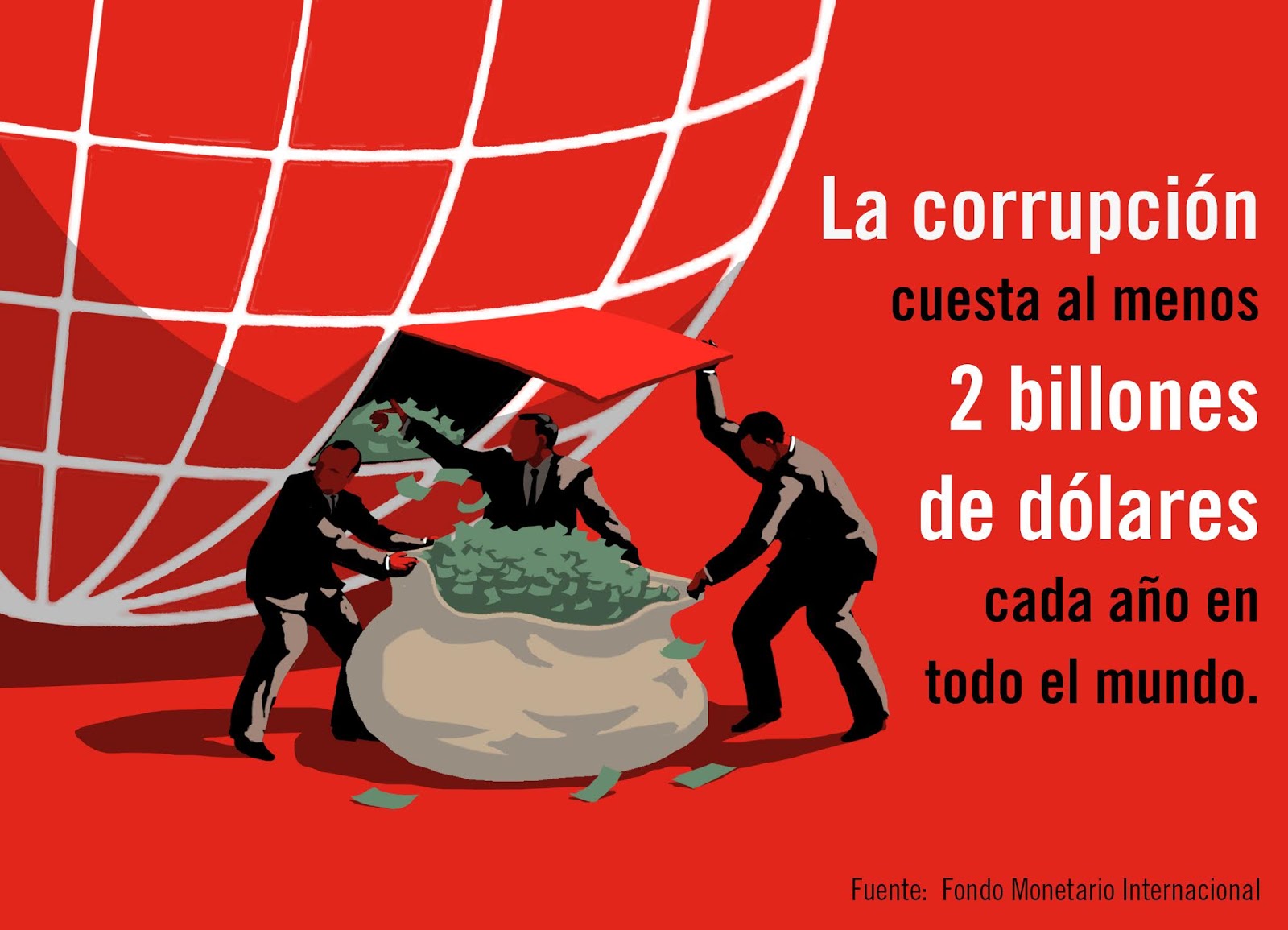 La corrupción cuesta al menos 2 billones de dólares cada año en todo el mundo.

Fuente: Fondo Monetario Internacional