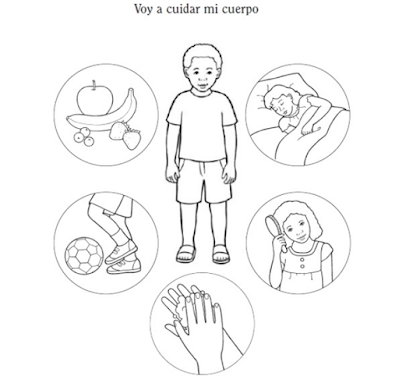 Voy a cuidar mi cuerpo