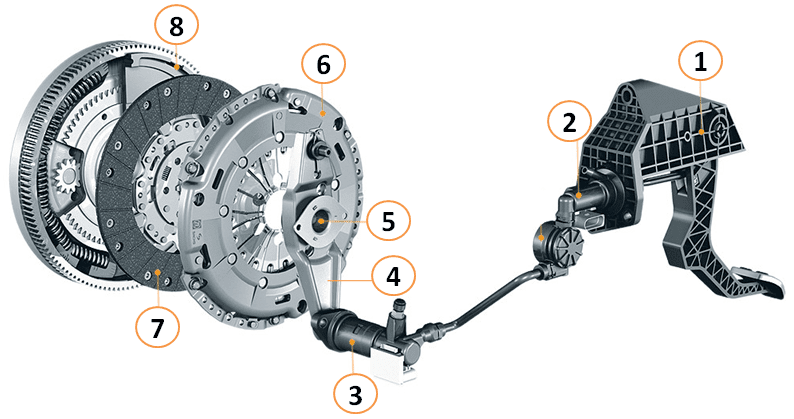 8
6
1
2
5
4
7
3