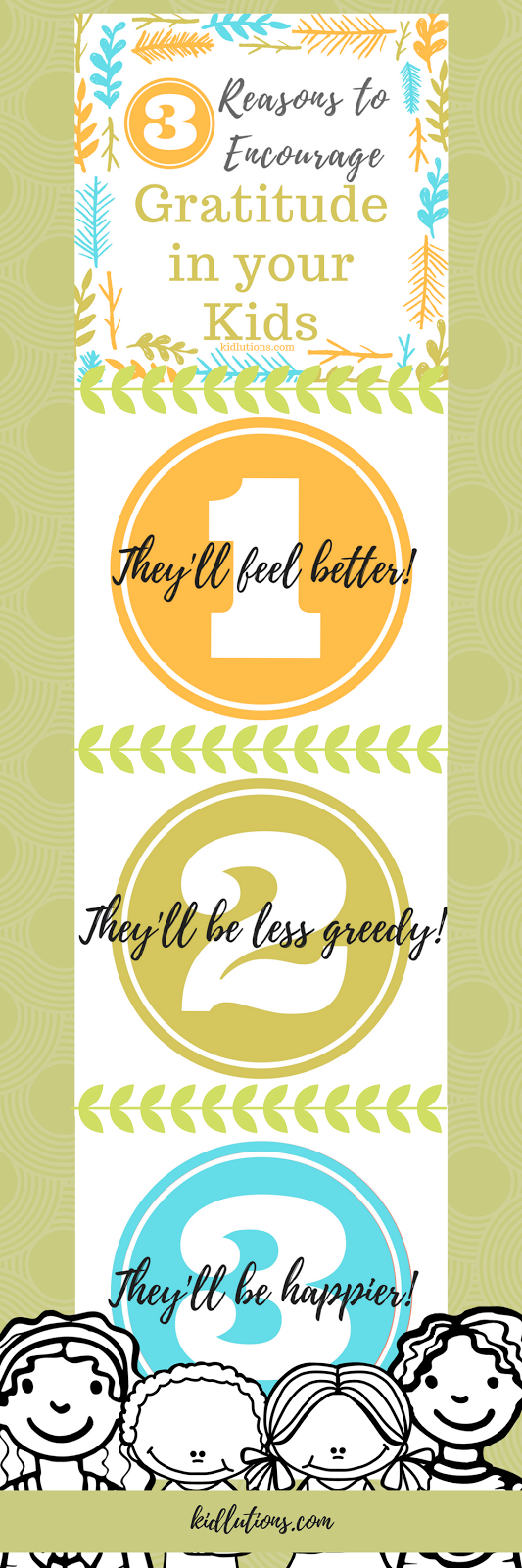 3 Reasons to Encourage Gratitude in your Kids

kidlutions.com

1

They'll feel better!

2

They'll be less greedy!

3

They'll be happier!

kidlutions.com