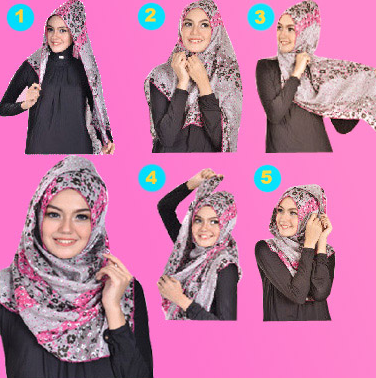 1

2

3

4

5