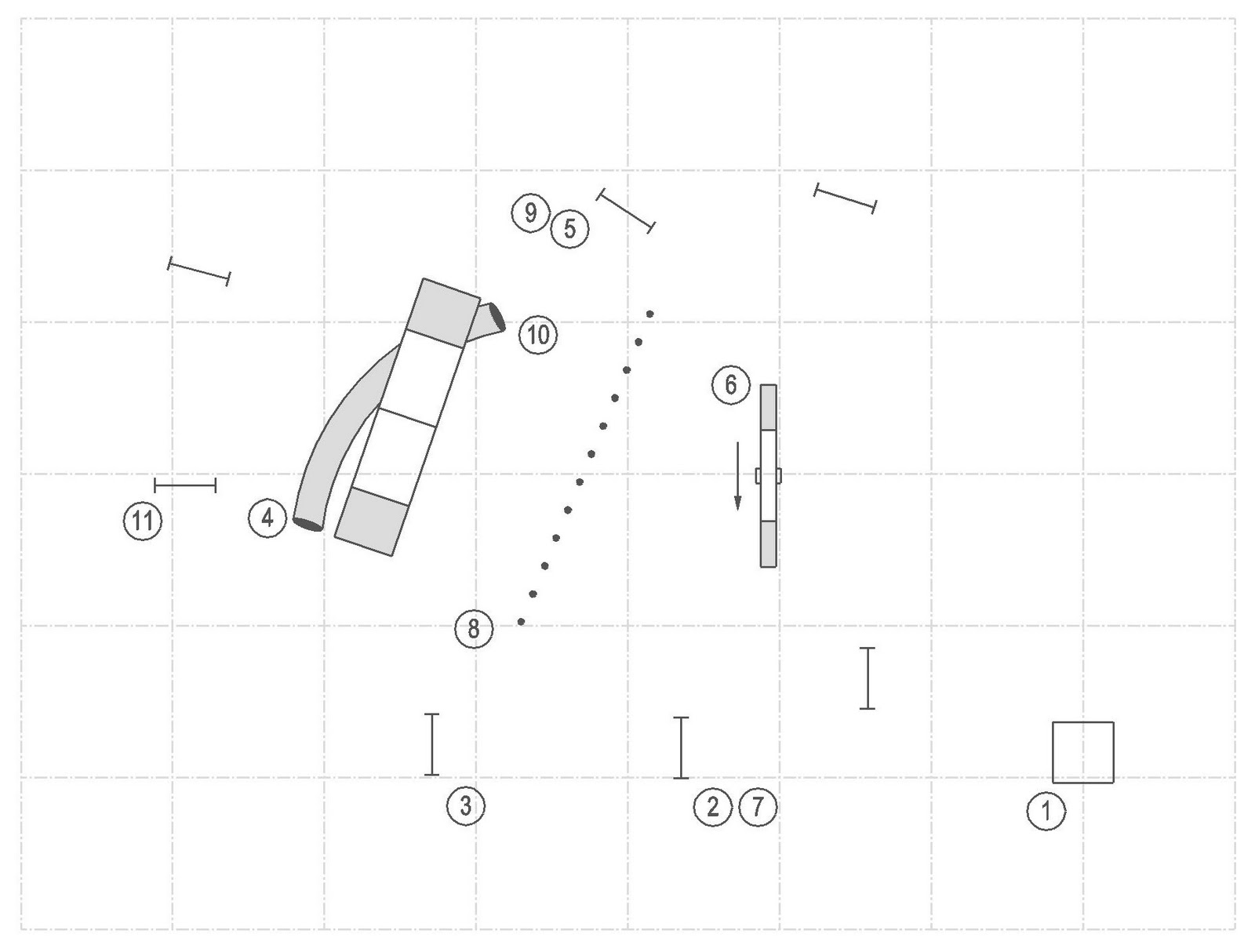 9
5
10
6
11
4
8
3
2
7
1