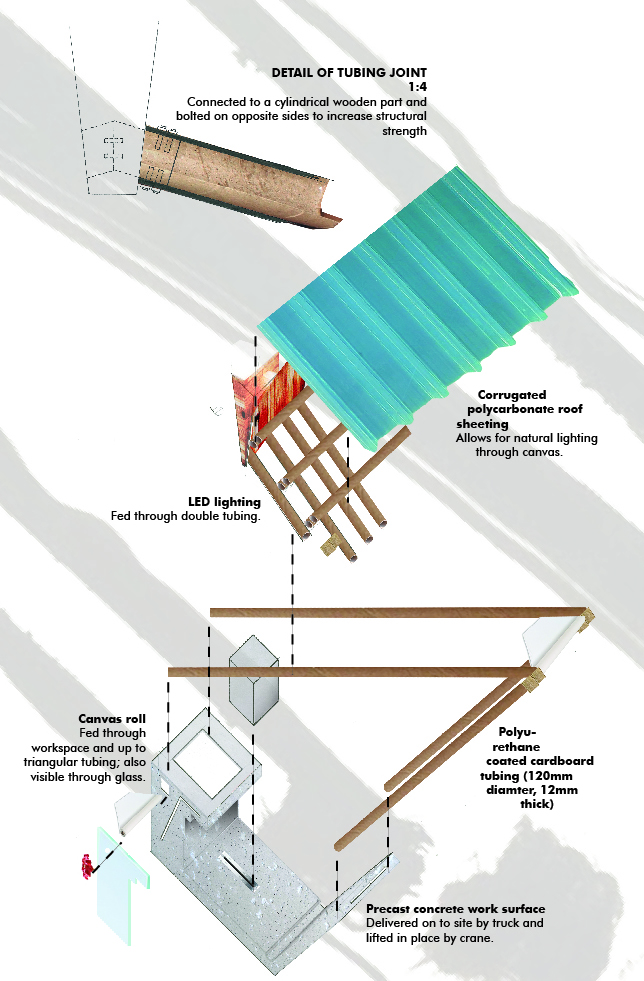 DETAIL OF TUBING JOINT
1:4
Connected to a cylindrical wooden part and bolted on opposite sides to increase structural strength

Corrugated polycarbonate roof sheeting
Allows for natural lighting through canvas.

LED lighting
Fed through double tubing.

Canvas roll
Fed through workspace and up to triangular tubing; also visible through glass.

Polyurethane coated cardboard tubing (120mm diamter, 12mm thick)

Precast concrete work surface
Delivered on to site by truck and lifted in place by crane.