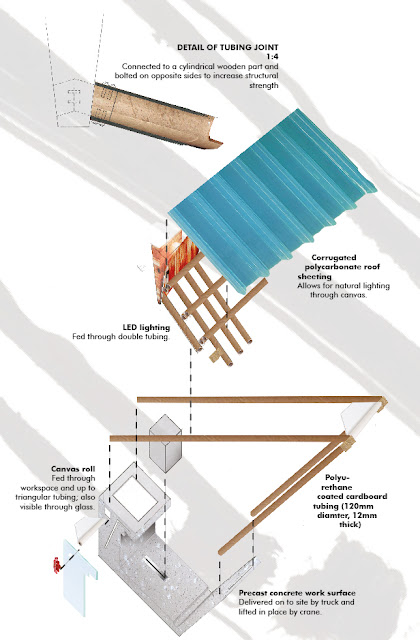 DETAIL OF TUBING JOINT
1:4
Connected to a cylindrical wooden part and bolted on opposite sides to increase structural strength

Corrugated polycarbonate roof sheeting
Allows for natural lighting through canvas.

LED lighting
Fed through double tubing.

Canvas roll
Fed through workspace and up to triangular tubing; also visible through glass.

Polyurethane coated cardboard tubing (120mm diamter, 12mm thick)

Precast concrete work surface
Delivered on to site by truck and lifted in place by crane.