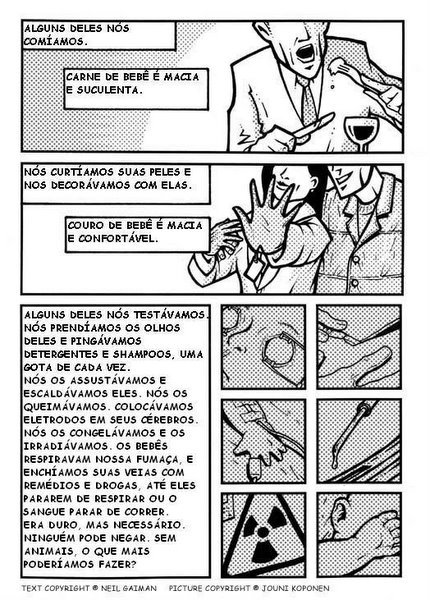 ALGUNS DELES NÓS COMÍAMOS.

CARNE DE BEBÊ É MACIA E SUCULENTA.

NÓS CURTÍAMOS SUAS PELES E NOS DECORÁVAMOS COM ELAS.

COURO DE BEBÊ É MACIA E CONFORTÁVEL.

ALGUNS DELES NÓS TESTÁVAMOS. NÓS PRENDÍAMOS OS OLHOS DELES E PINGÁVAMOS DETERGENTES E SHAMPOOS, UMA GOTA DE CADA VEZ.
NÓS OS ASSUSTÁVAMOS E ESCALDÁVAMOS ELES. NÓS OS QUEIMÁVAMOS. COLOCÁVAMOS ELETRODOS EM SEUS CÉREBROS. NÓS OS CONGELÁVAMOS E OS IRRADIÁVAMOS. OS BEBÊS RESPIRAVAM NOSSA FUMAÇA, E ENCHÍAMOS SUAS VEIAS COM REMÉDIOS E DROGAS, ATÉ ELES PARAREM DE RESPIRAR OU O SANGUE PARAR DE CORRER.
ERA DURO, MAS NECESSÁRIO. NINGUÉM PODE NEGAR. SEM ANIMAIS, O QUE MAIS PODERÍAMOS FAZER?

TEXT COPYRIGHT © NEIL GAIMAN PICTURE COPYRIGHT © JOUNI KOPONEN