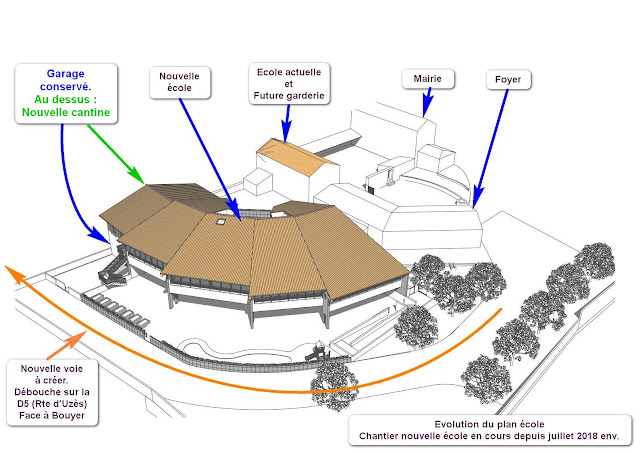 Garage conservé.
Au dessus :
Nouvelle cantine

Nouvelle école

Ecole actuelle
et
Future garderie

Mairie

Foyer

Nouvelle voie à créer.
Débouche sur la D5 (Rte d'Uzès)
Face à Bouyer

Evolution du plan école
Chantier nouvelle école en cours depuis juillet 2018 env.