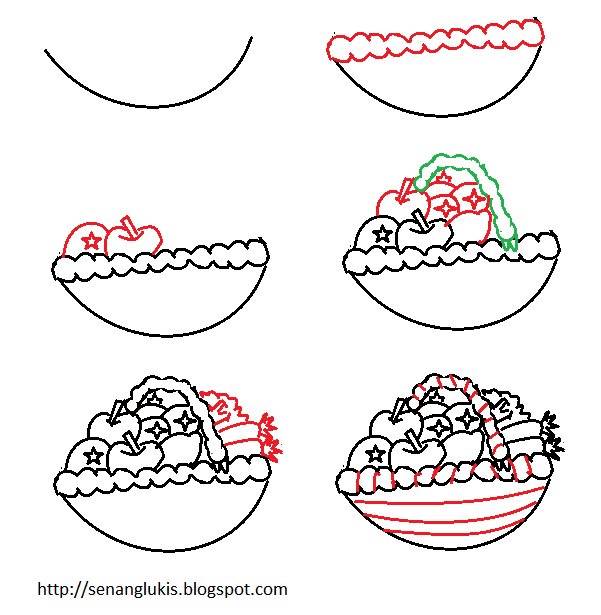 http://senanglukis.blogspot.com