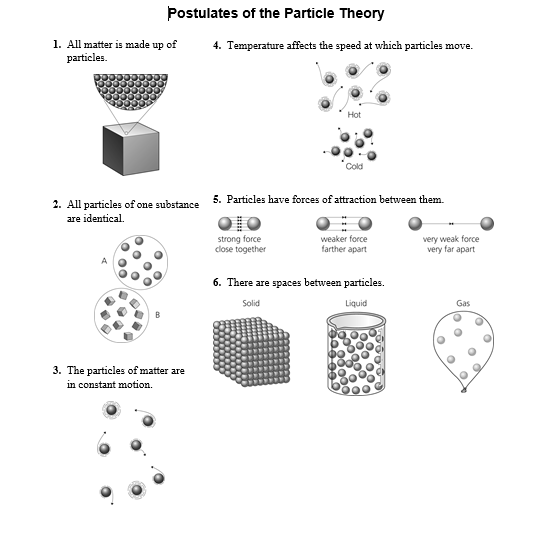 Postulates of the Particle Theory

1. All matter is made up of particles.

2. All particles of one substance are identical.

A

B

3. The particles of matter are in constant motion.

4. Temperature affects the speed at which particles move.

Hot

Cold

5. Particles have forces of attraction between them.

strong force close together

weaker force farther apart

very weak force very far apart

6. There are spaces between particles.

Solid

Liquid

Gas