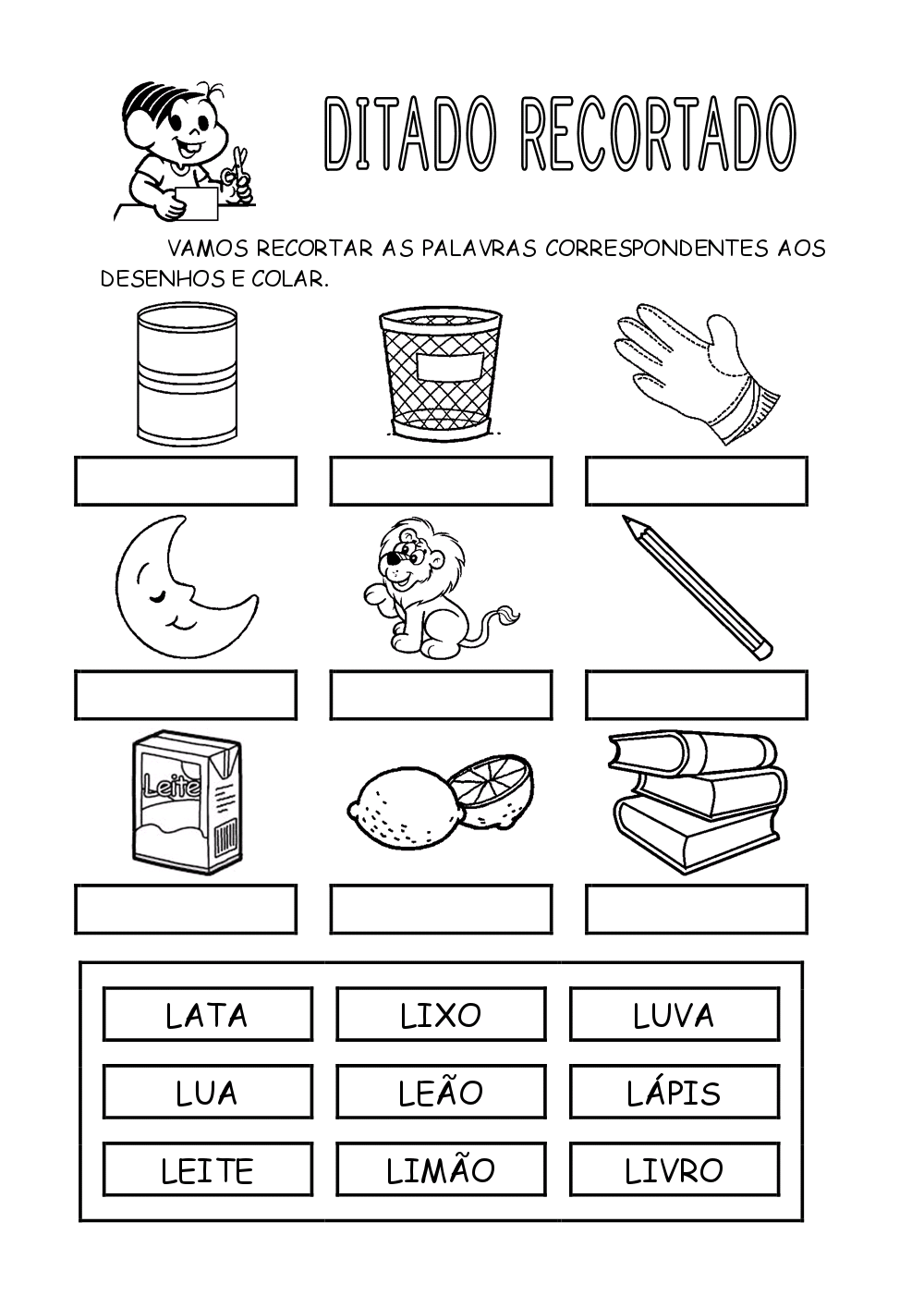 DITADO RECORTADO

VAMOS RECORTAR AS PALAVRAS CORRESPONDENTES AOS DESENHOS E COLAR.

Leite

| LATA | LIXO | LUVA |
|---|---|---|
| LUA | LEÃO | LÁPIS |
| LEITE | LIMÃO | LIVRO |