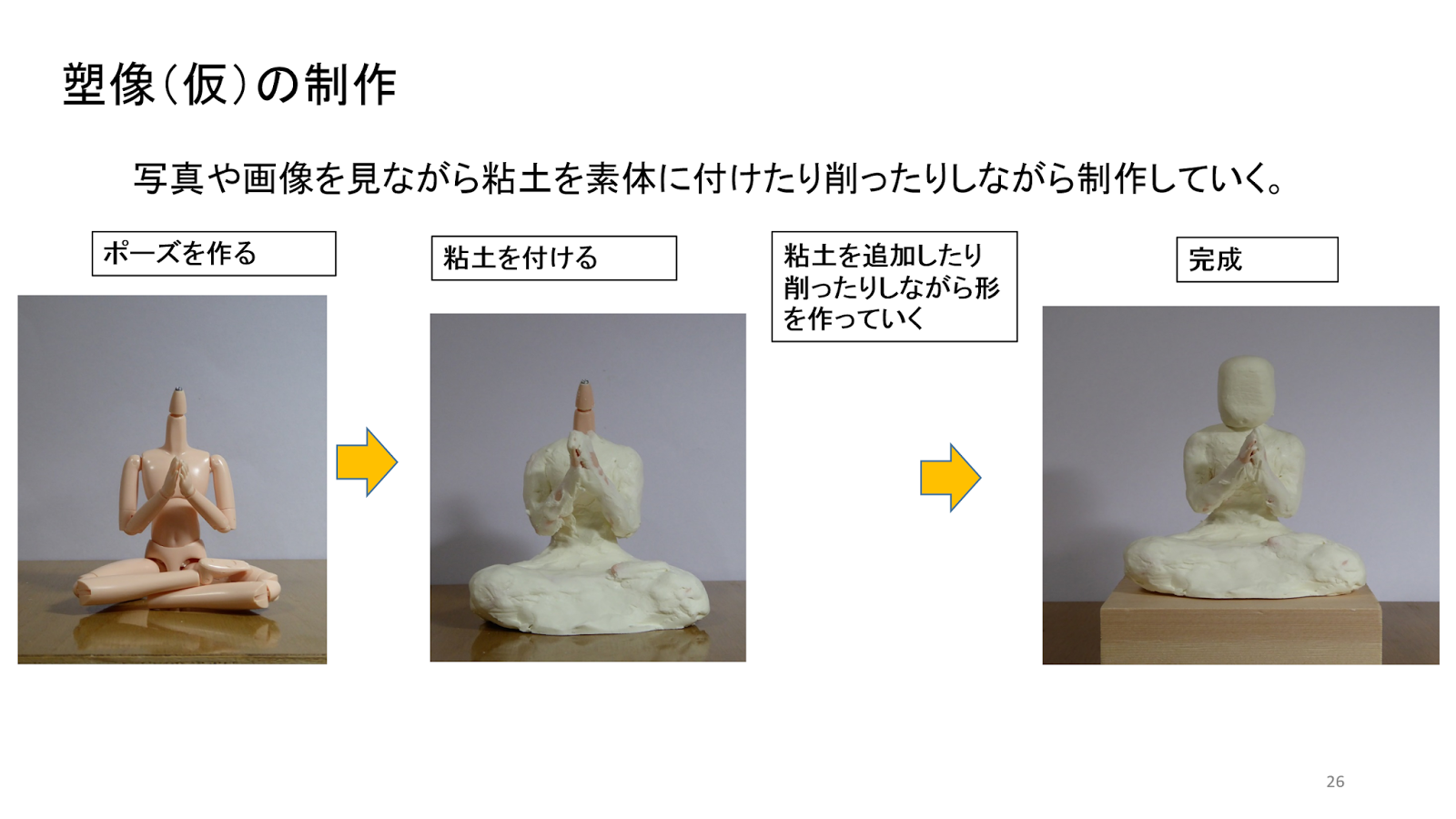 塑像(仮)の制作

写真や画像を見ながら粘土を素体に付けたり削ったりしながら制作していく。

ポーズを作る

粘土を付ける

粘土を追加したり削ったりしながら形を作っていく

完成

26