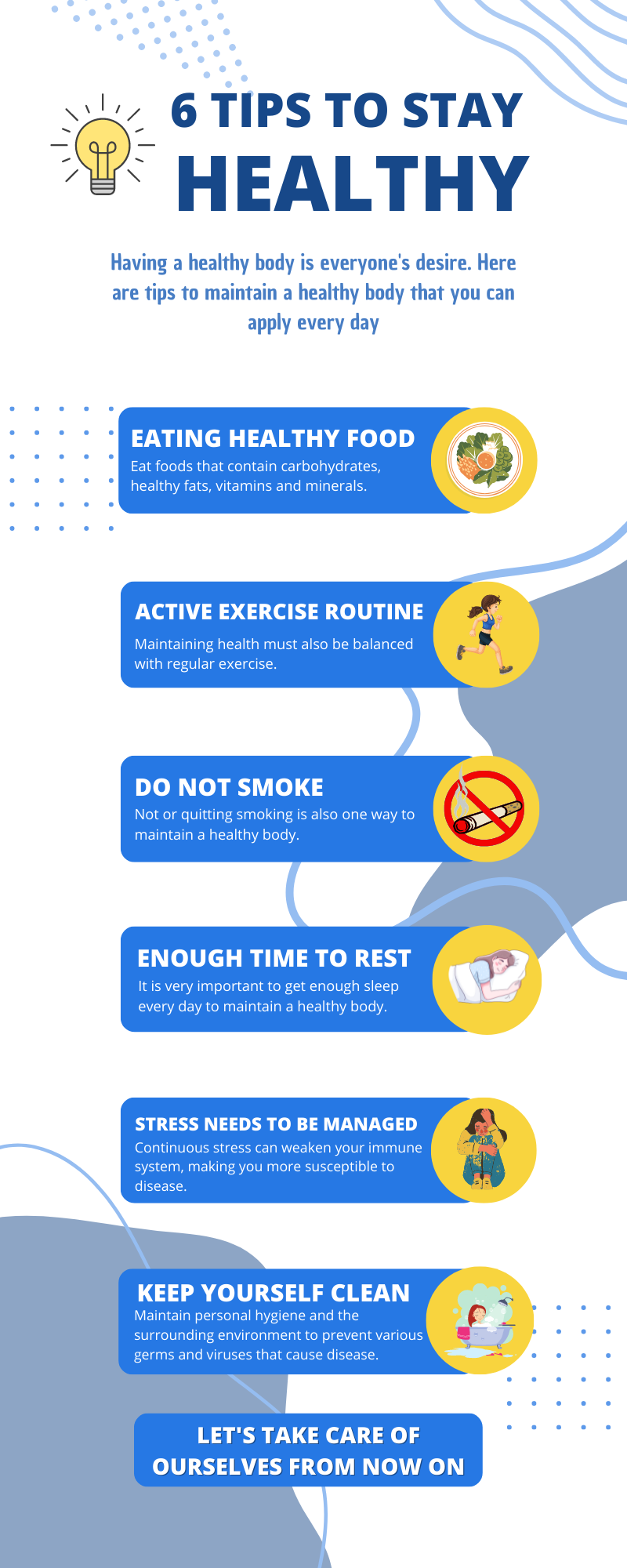 6 TIPS TO STAY
HEALTHY

Having a healthy body is everyone's desire. Here are tips to maintain a healthy body that you can apply every day

EATING HEALTHY FOOD
Eat foods that contain carbohydrates, healthy fats, vitamins and minerals.

ACTIVE EXERCISE ROUTINE
Maintaining health must also be balanced with regular exercise.

DO NOT SMOKE
Not or quitting smoking is also one way to maintain a healthy body.

ENOUGH TIME TO REST
It is very important to get enough sleep every day to maintain a healthy body.

STRESS NEEDS TO BE MANAGED
Continuous stress can weaken your immune system, making you more susceptible to disease.

KEEP YOURSELF CLEAN
Maintain personal hygiene and the surrounding environment to prevent various germs and viruses that cause disease.

LET'S TAKE CARE OF OURSELVES FROM NOW ON