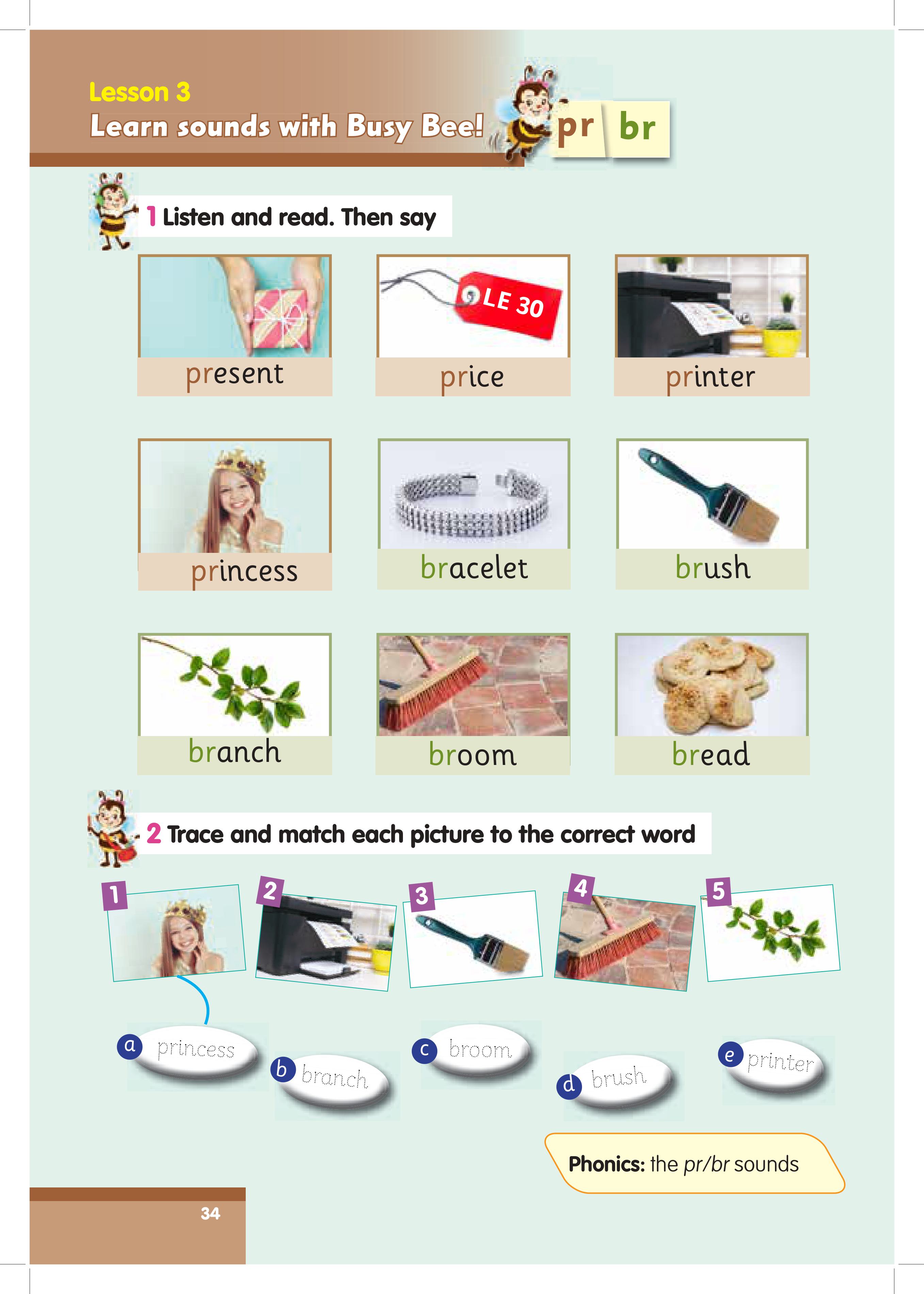 Lesson 3
Learn sounds with Busy Bee!

pr br

1 Listen and read. Then say

LE 30

present price printer

princess bracelet brush

branch broom bread

2 Trace and match each picture to the correct word

1 2 3 4 5

a princess
b branch
c broom
d brush
e printer

Phonics: the pr/br sounds

34