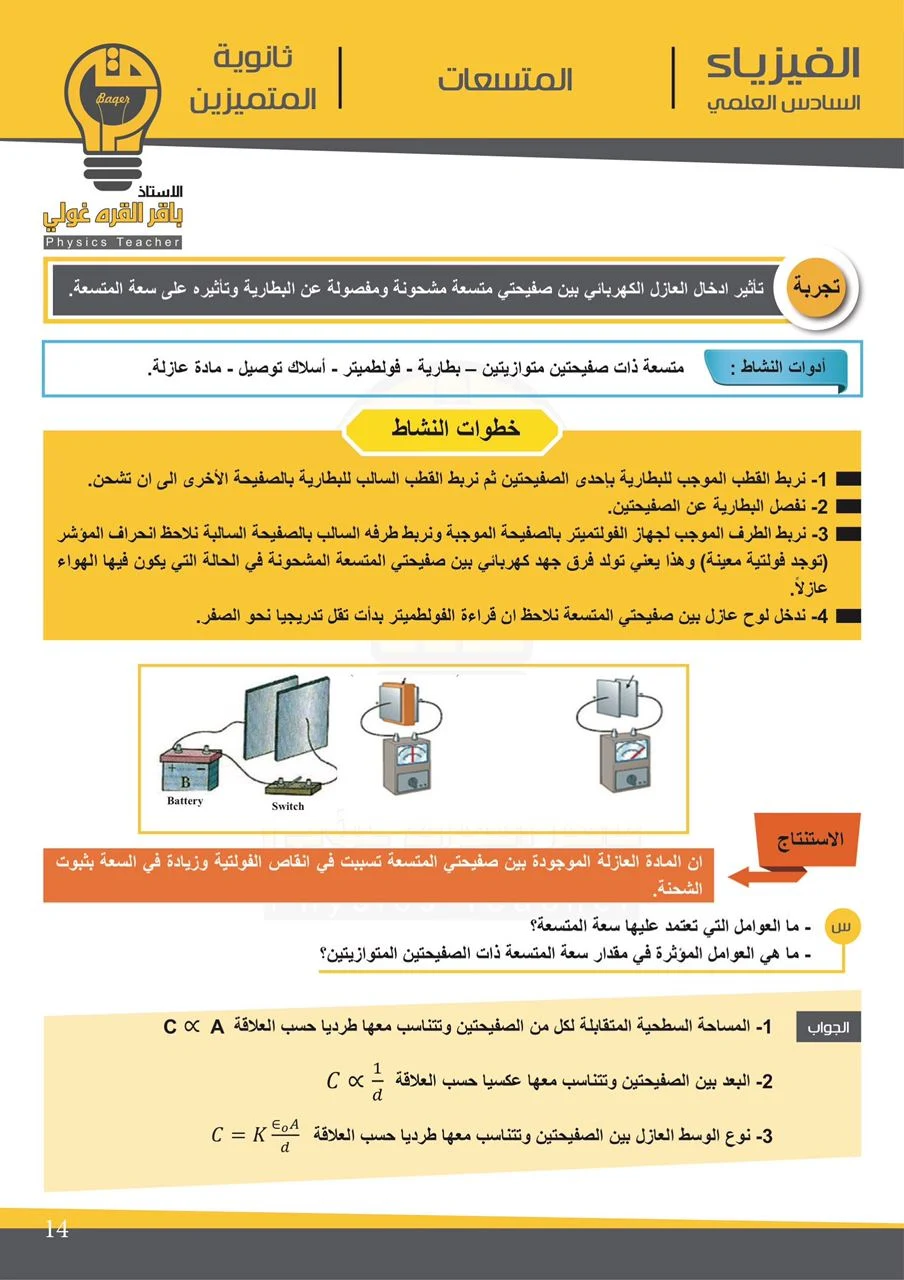 الفيزياء
السادس العلمي

المتسعات

ثانوية
المتميزين

Baqer
الاستاذ
باقر القره غولي
Physics Teacher

تجربة
تأثير ادخال العازل الكهربائي بين صفيحتي متسعة مشحونة ومفصولة عن البطارية وتأثيره على سعة المتسعة.

أدوات النشاط :
متسعة ذات صفيحتين متوازيتين – بطارية - فولطميتر - أسلاك توصيل - مادة عازلة.

خطوات النشاط

1- نربط القطب الموجب للبطارية باحدى الصفيحتين ثم نربط القطب السالب للبطارية بالصفيحة الأخرى الى ان تشحن.
2- نفصل البطارية عن الصفيحتين.
3- نربط الطرف الموجب لجهاز الفولتميتر بالصفيحة الموجبة ونربط طرفه السالب بالصفيحة السالبة نلاحظ انحراف المؤشر (توجد فولتية معينة) وهذا يعني تولد فرق جهد كهربائي بين صفيحتي المتسعة المشحونة في الحالة التي يكون فيها الهواء عازلاً.
4- ندخل لوح عازل بين صفيحتي المتسعة نلاحظ ان قراءة الفولطميتر بدأت تقل تدريجيا نحو الصفر.

B
Battery
Switch

الاستنتاج
ان المادة العازلة الموجودة بين صفيحتي المتسعة تسببت في انقاص الفولتية وزيادة في السعة بثبوت الشحنة.

س
- ما العوامل التي تعتمد عليها سعة المتسعة؟
- ما هي العوامل المؤثرة في مقدار سعة المتسعة ذات الصفيحتين المتوازيتين؟

الجواب
1- المساحة السطحية المتقابلة لكل من الصفيحتين وتتناسب معها طرديا حسب العلاقة $C \propto A$
2- البعد بين الصفيحتين وتتناسب معها عكسيا حسب العلاقة $C \propto \frac{1}{d}$
3- نوع الوسط العازل بين الصفيحتين وتتناسب معها طرديا حسب العلاقة $C = K\frac{\epsilon_o A}{d}$

14