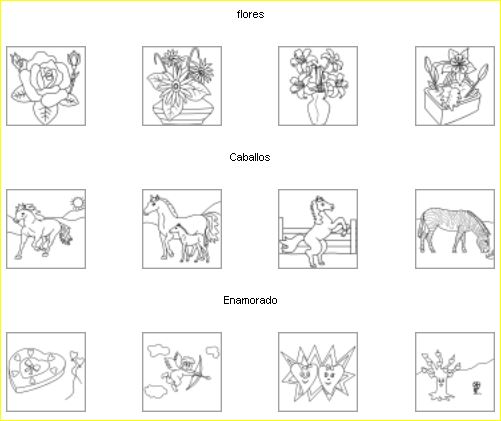 flores

Caballos

Enamorado