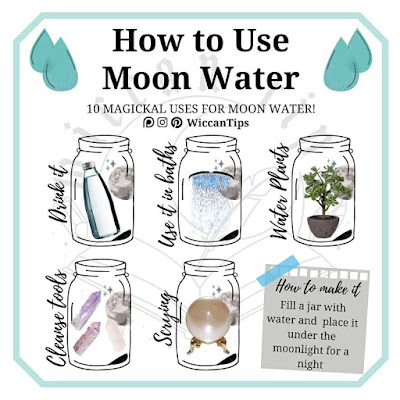 How to Use Moon Water

10 MAGICKAL USES FOR MOON WATER!

WiccanTips

Drink it

Use it in baths

Water Plants

Cleanse tools

Scrying

How to make it

Fill a jar with water and place it under the moonlight for a night