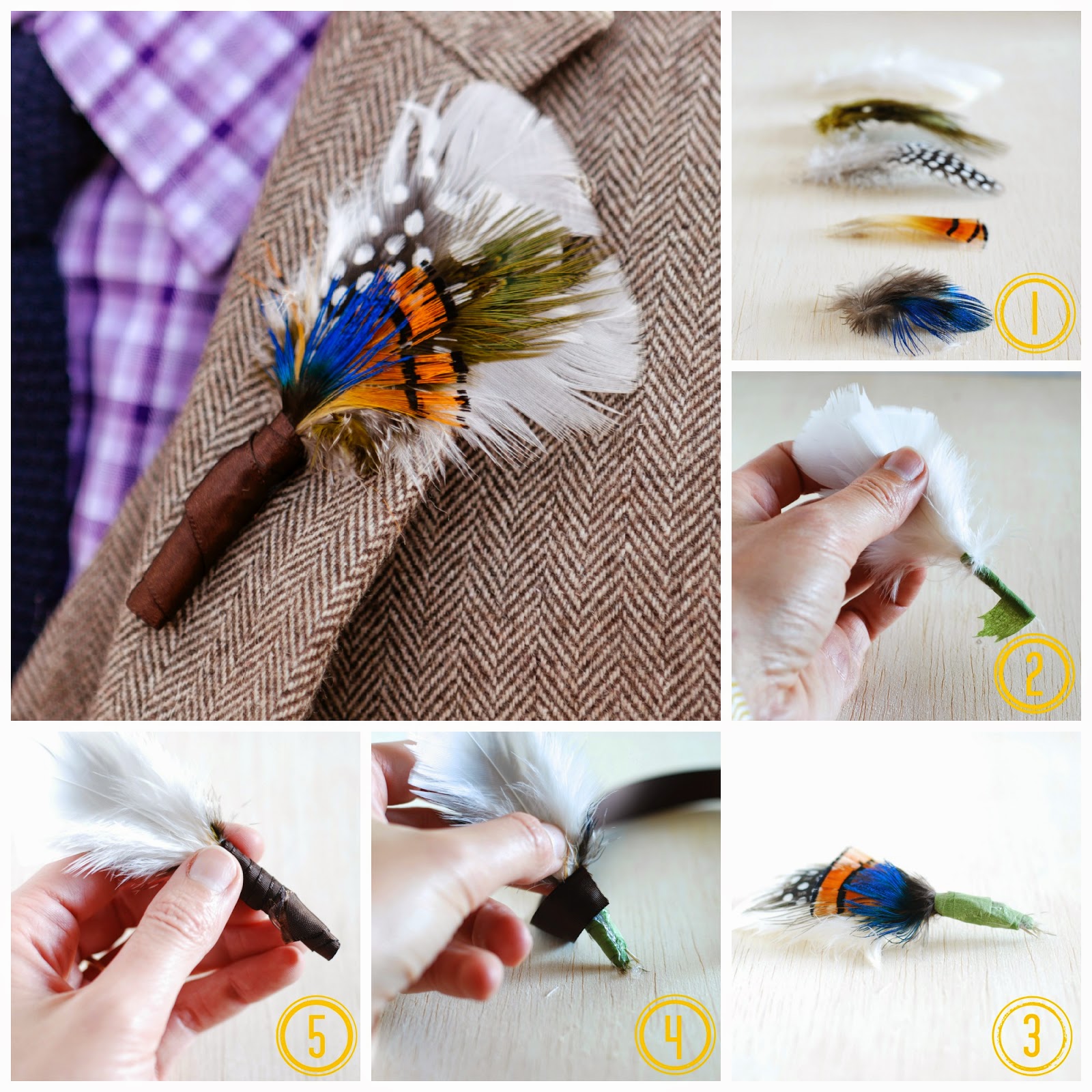 1

2

5

4

3