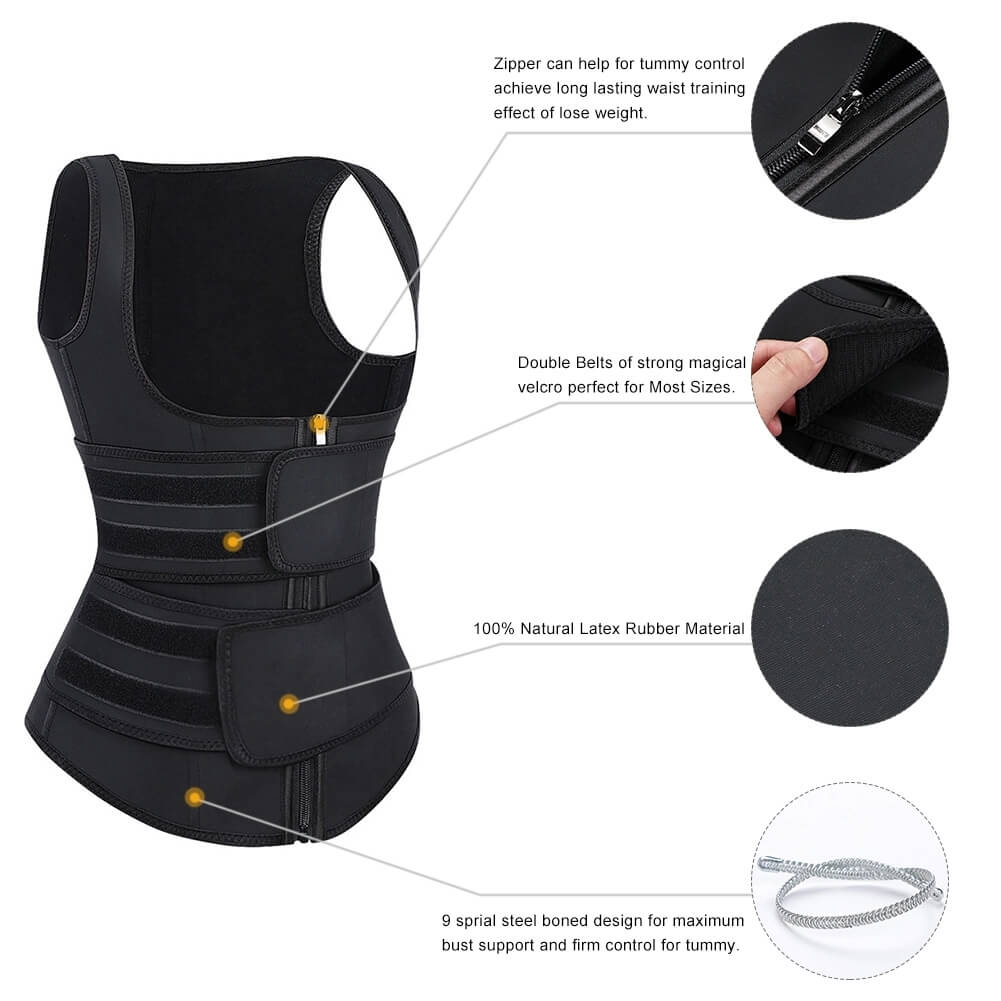 Zipper can help for tummy control achieve long lasting waist training effect of lose weight.

Double Belts of strong magical velcro perfect for Most Sizes.

100% Natural Latex Rubber Material

9 sprial steel boned design for maximum bust support and firm control for tummy.